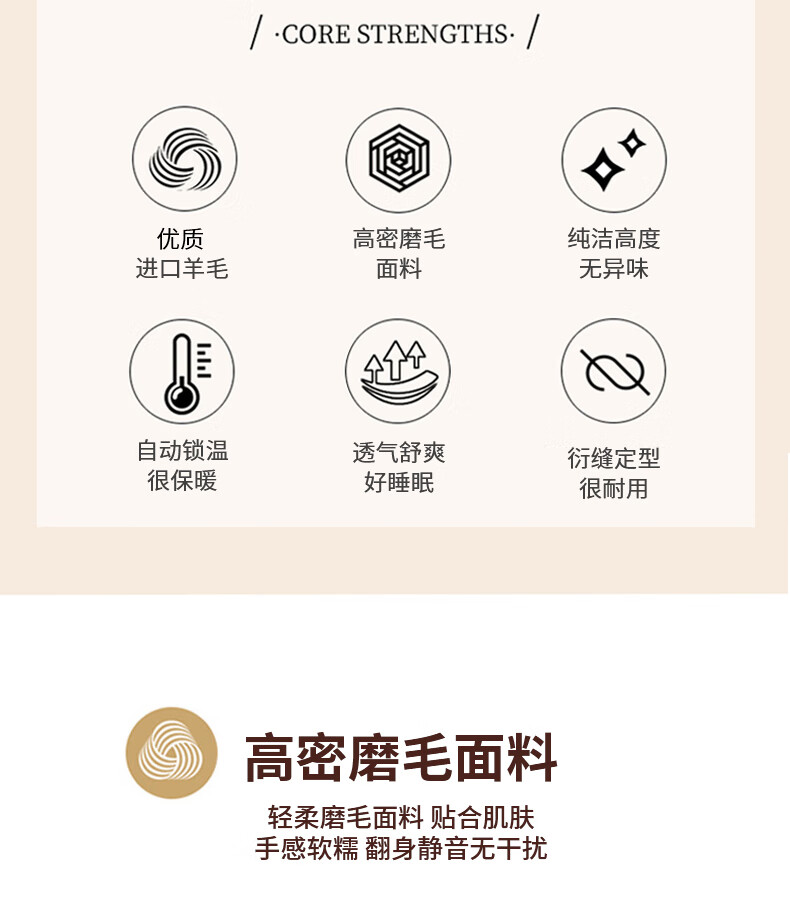 / ·CORE STRENGTHS· /

优质
进口羊毛

高密磨毛
面料

纯洁高度
无异味

自动锁温
很保暖

透气舒爽
好睡眠

衍缝定型
很耐用

高密磨毛面料

轻柔磨毛面料 贴合肌肤
手感软糯 翻身静音无干扰