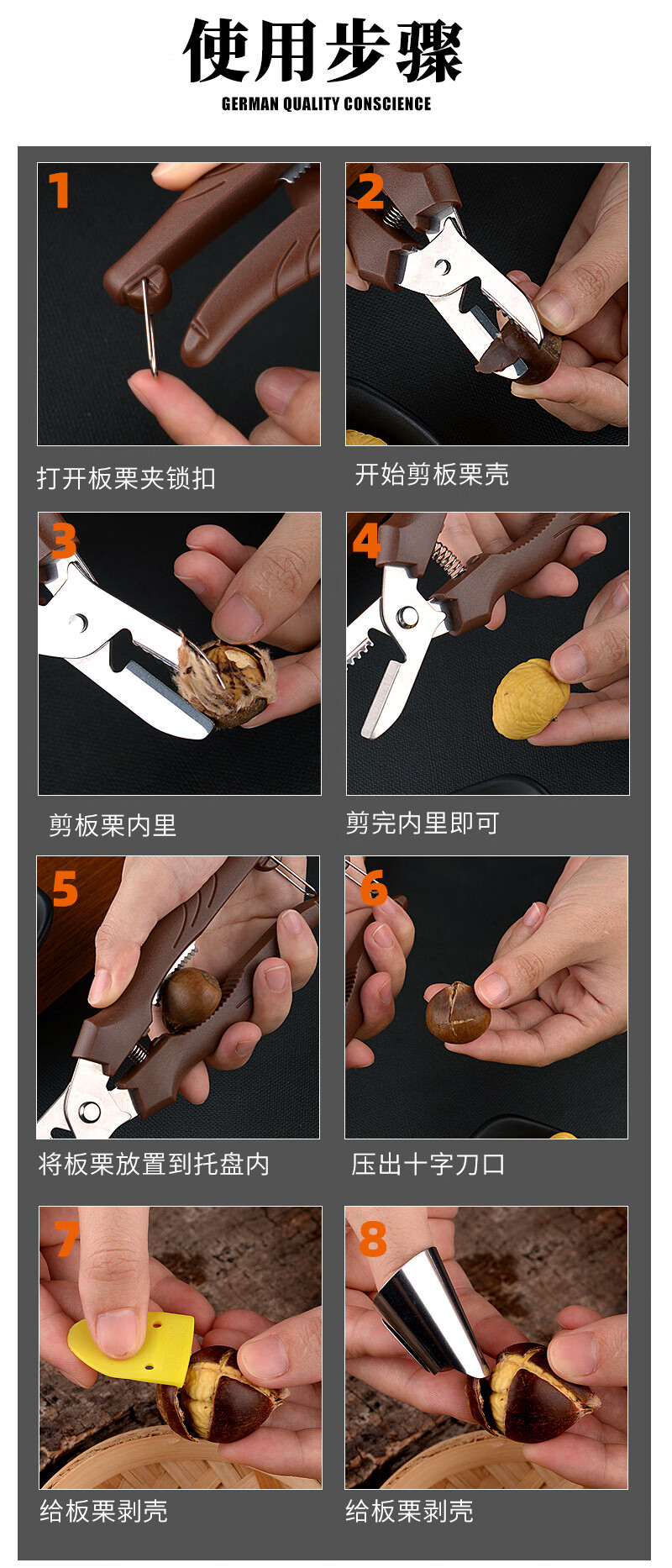 使用步骤

GERMAN QUALITY CONSCIENCE

1

打开板栗夹锁扣

2

开始剪板栗壳

3

剪板栗内里

4

剪完内里即可

5

将板栗放置到托盘内

6

压出十字刀口

7

给板栗剥壳

8

给板栗剥壳