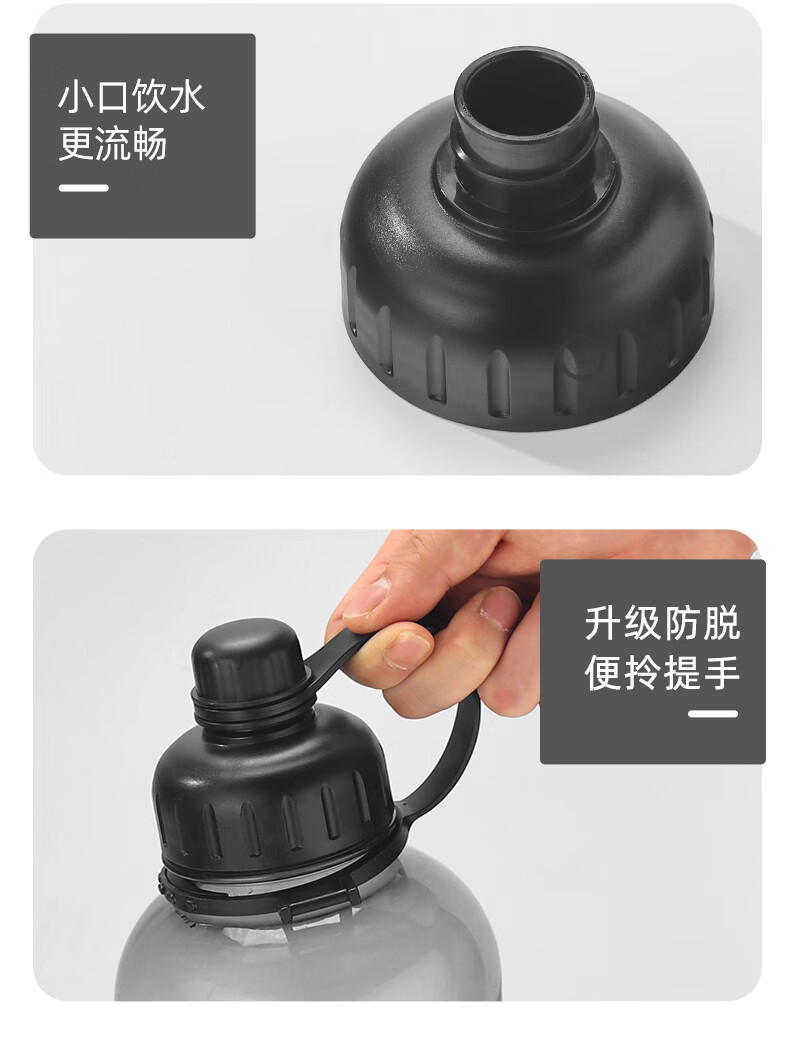 小口饮水
更流畅

升级防脱
便拎提手