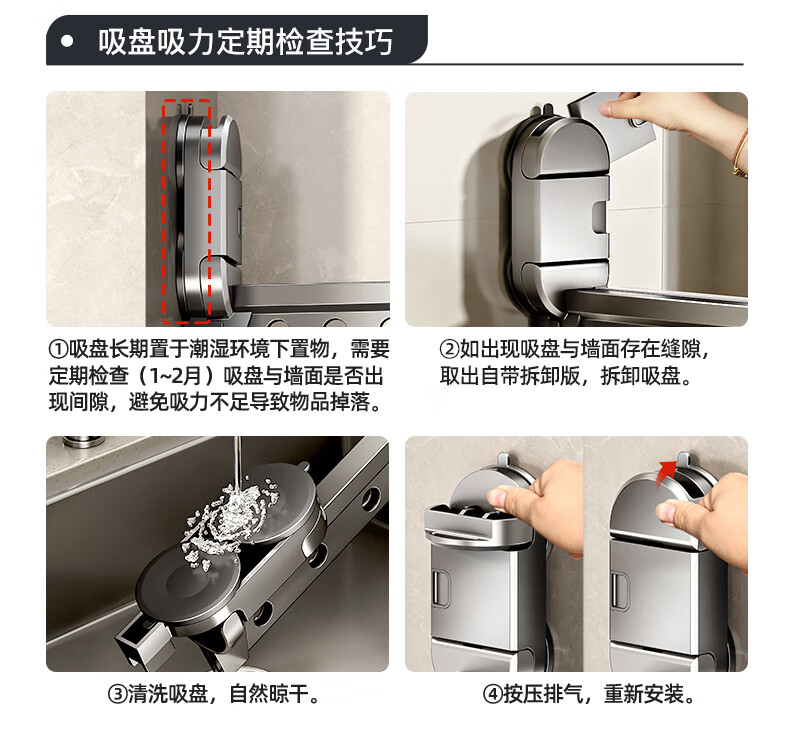 吸盘吸力定期检查技巧

①吸盘长期置于潮湿环境下置物，需要定期检查（1~2月）吸盘与墙面是否出现间隙，避免吸力不足导致物品掉落。

②如出现吸盘与墙面存在缝隙，取出自带拆卸版，拆卸吸盘。

③清洗吸盘，自然晾干。

④按压排气，重新安装。