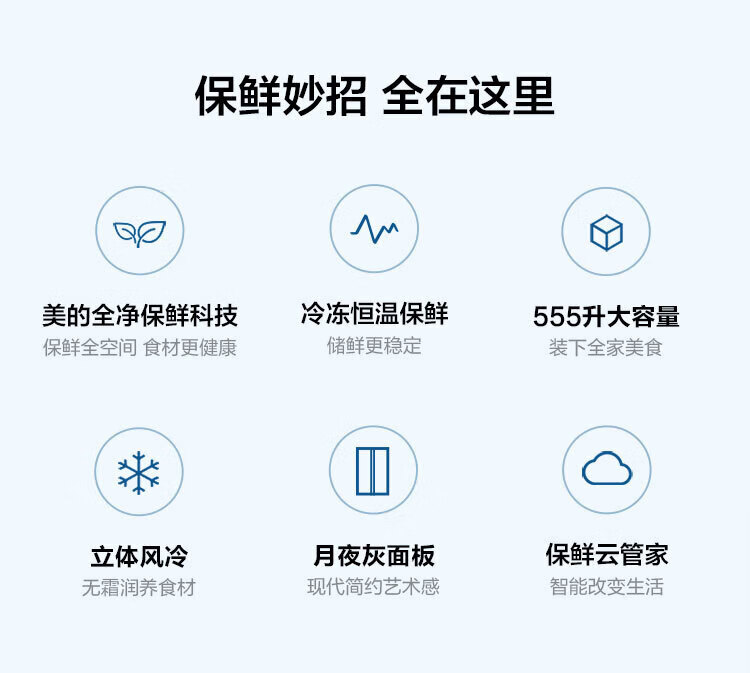 保鲜妙招 全在这里

美的全净保鲜科技
保鲜全空间 食材更健康

冷冻恒温保鲜
储鲜更稳定

555升大容量
装下全家美食

立体风冷
无霜润养食材

月夜灰面板
现代简约艺术感

保鲜云管家
智能改变生活