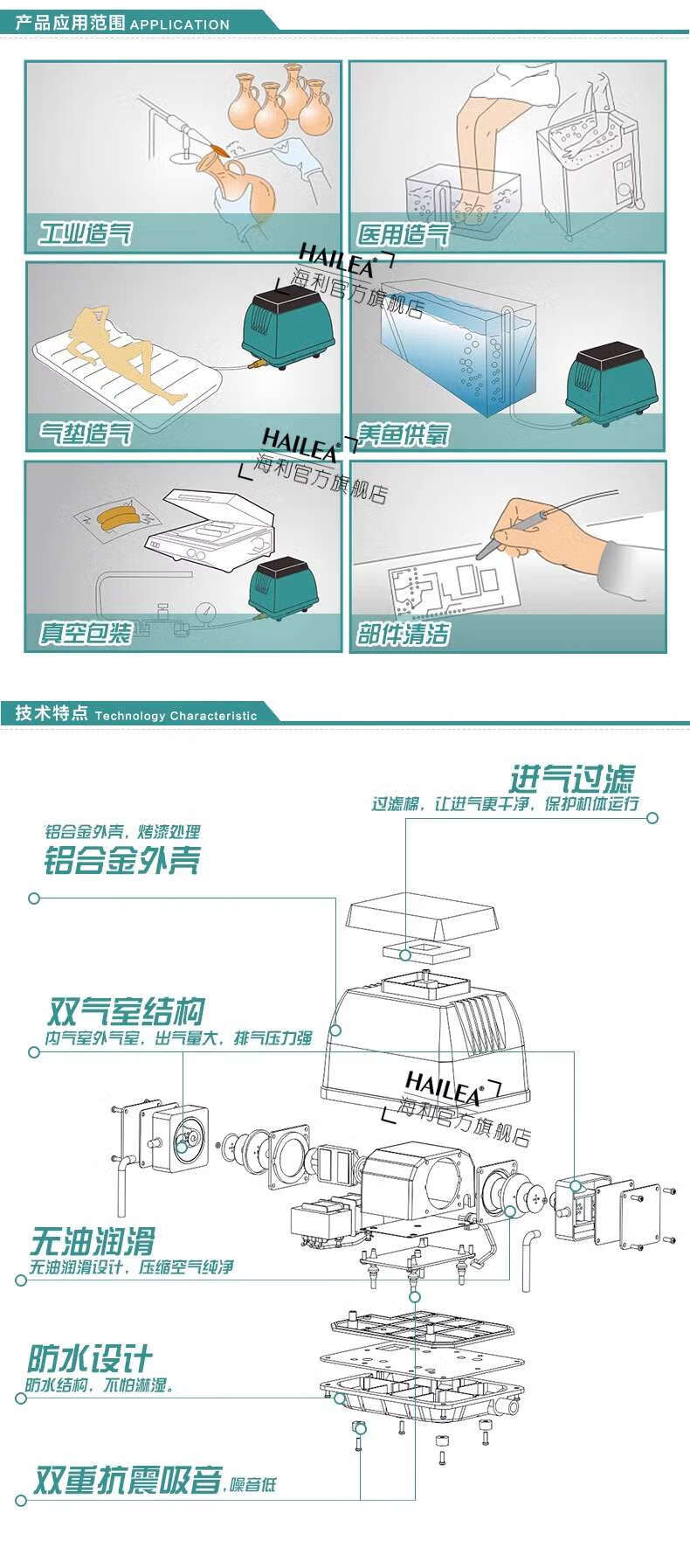 产品应用范围 APPLICATION

工业造气

医用造气

HAILEA®
海利官方旗舰店

气垫造气

养鱼供氧

HAILEA®
海利官方旗舰店

真空包装

部件清洁

技术特点 Technology Characteristic

进气过滤
过滤棉，让进气更干净，保护机体运行

铝合金外壳，烤漆处理
铝合金外壳

双气室结构
内气室外气室，出气量大，排气压力强

HAILEA®
海利官方旗舰店

无油润滑
无油润滑设计，压缩空气纯净

防水设计
防水结构，不怕淋湿。

双重抗震吸音，噪音低