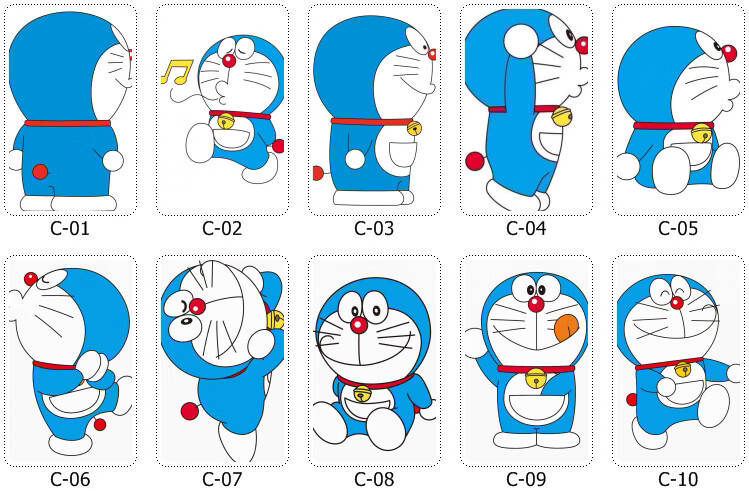 C-01 C-02 C-03 C-04 C-05

C-06 C-07 C-08 C-09 C-10