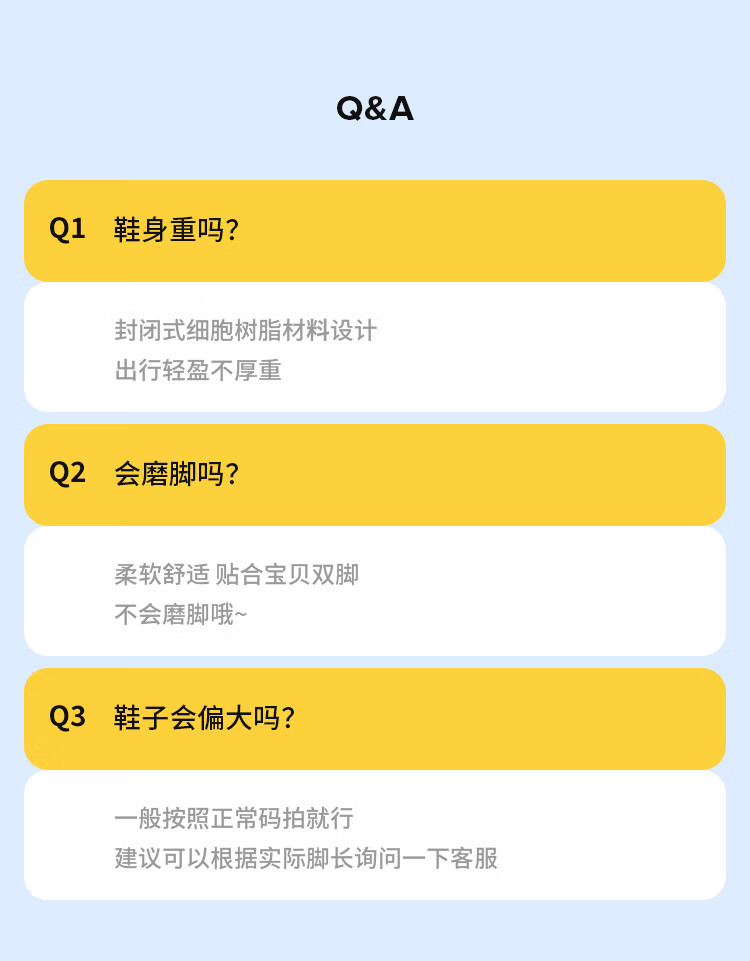 Q&A

Q1 鞋身重吗?

封闭式细胞树脂材料设计
出行轻盈不厚重

Q2 会磨脚吗?

柔软舒适 贴合宝贝双脚
不会磨脚哦~

Q3 鞋子会偏大吗?

一般按照正常码拍就行
建议可以根据实际脚长询问一下客服