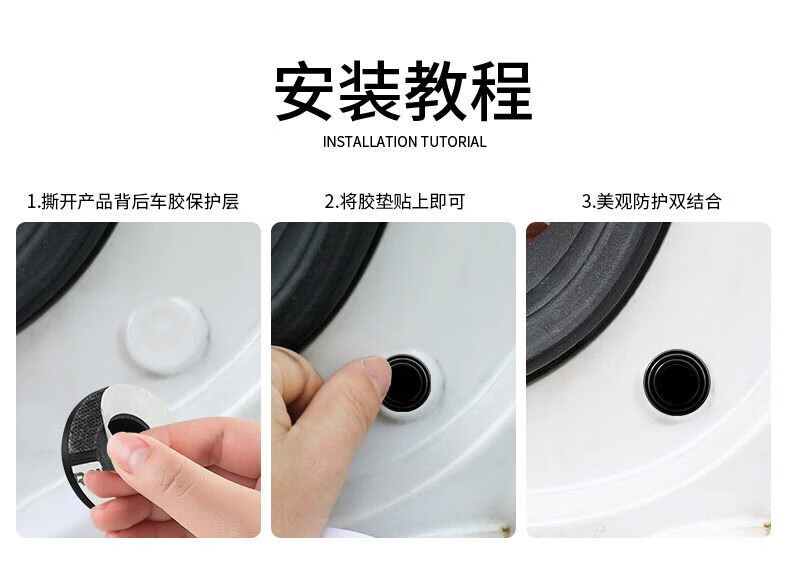 安装教程
INSTALLATION TUTORIAL

1.撕开产品背后车胶保护层

2.将胶垫贴上即可

3.美观防护双结合