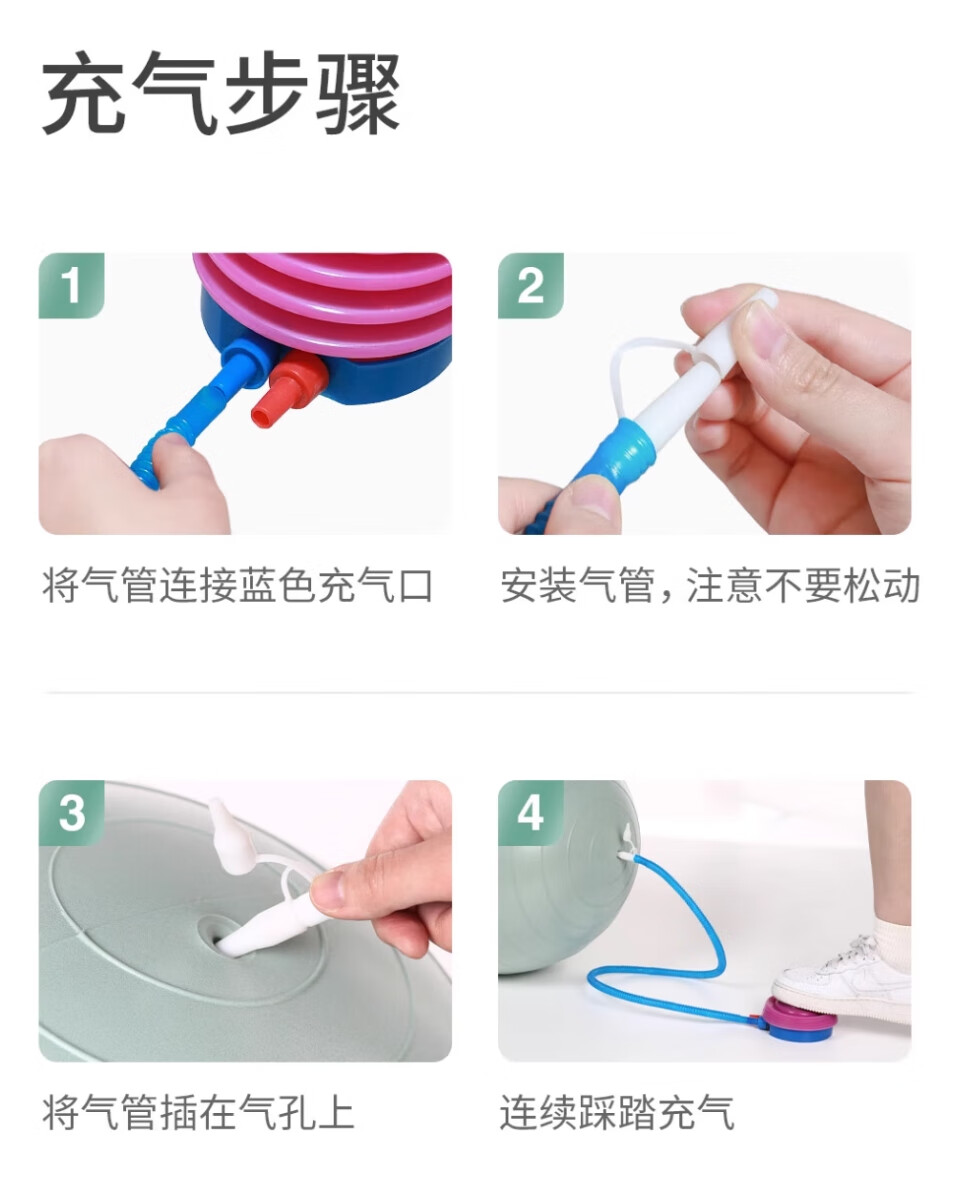 充气步骤

1

将气管连接蓝色充气口

2

安装气管，注意不要松动

3

将气管插在气孔上

4

连续踩踏充气