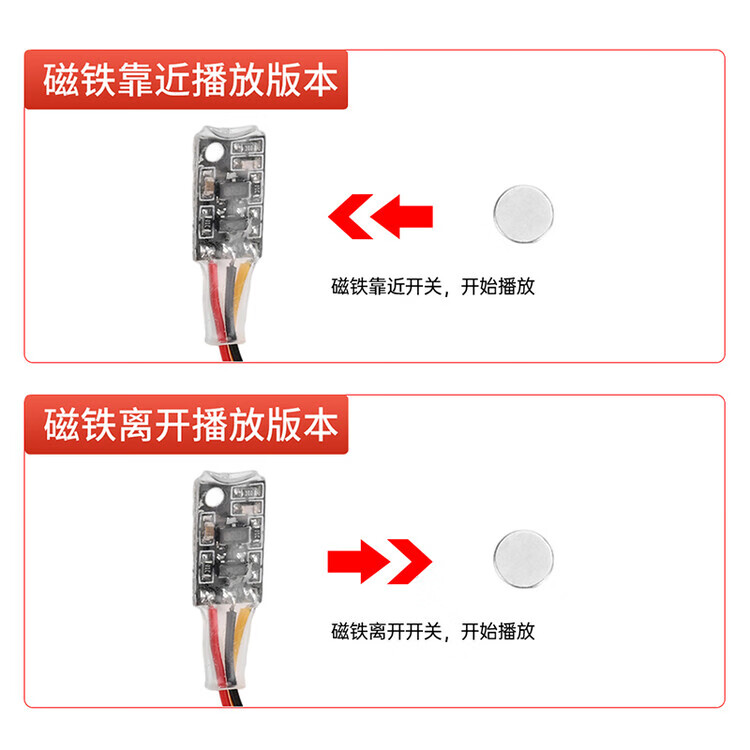 磁铁靠近播放版本

磁铁靠近开关，开始播放

磁铁离开播放版本

磁铁离开开关，开始播放