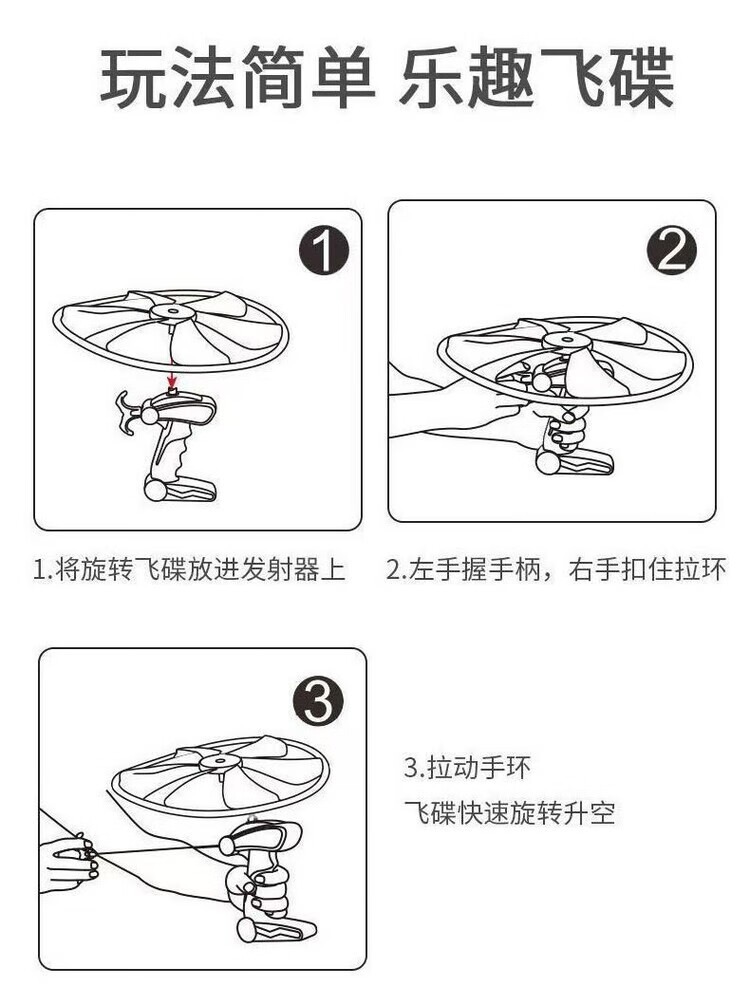 玩法简单 乐趣飞碟

1

2

1.将旋转飞碟放进发射器上

2.左手握手柄，右手扣住拉环

3

3.拉动手环

飞碟快速旋转升空