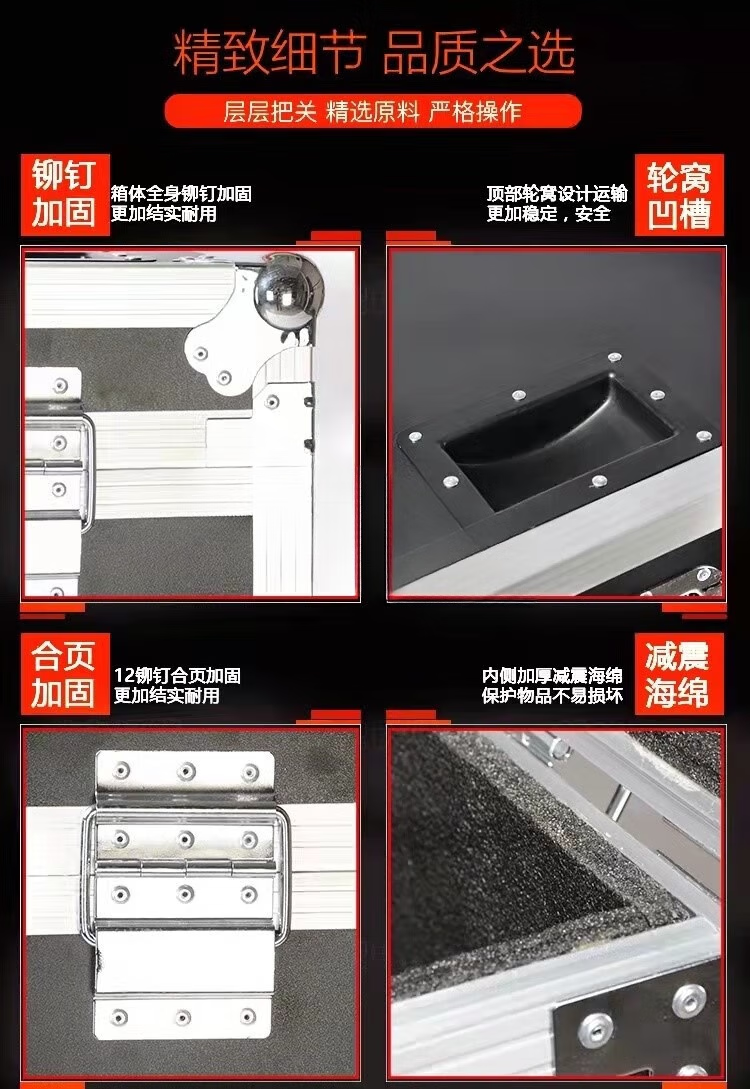 精致细节 品质之选

层层把关 精选原料 严格操作

铆钉加固

箱体全身铆钉加固
更加结实耐用

顶部轮窝设计运输
更加稳定，安全

轮窝凹槽

合页加固

12铆钉合页加固
更加结实耐用

内侧加厚减震海绵
保护物品不易损坏

减震海绵