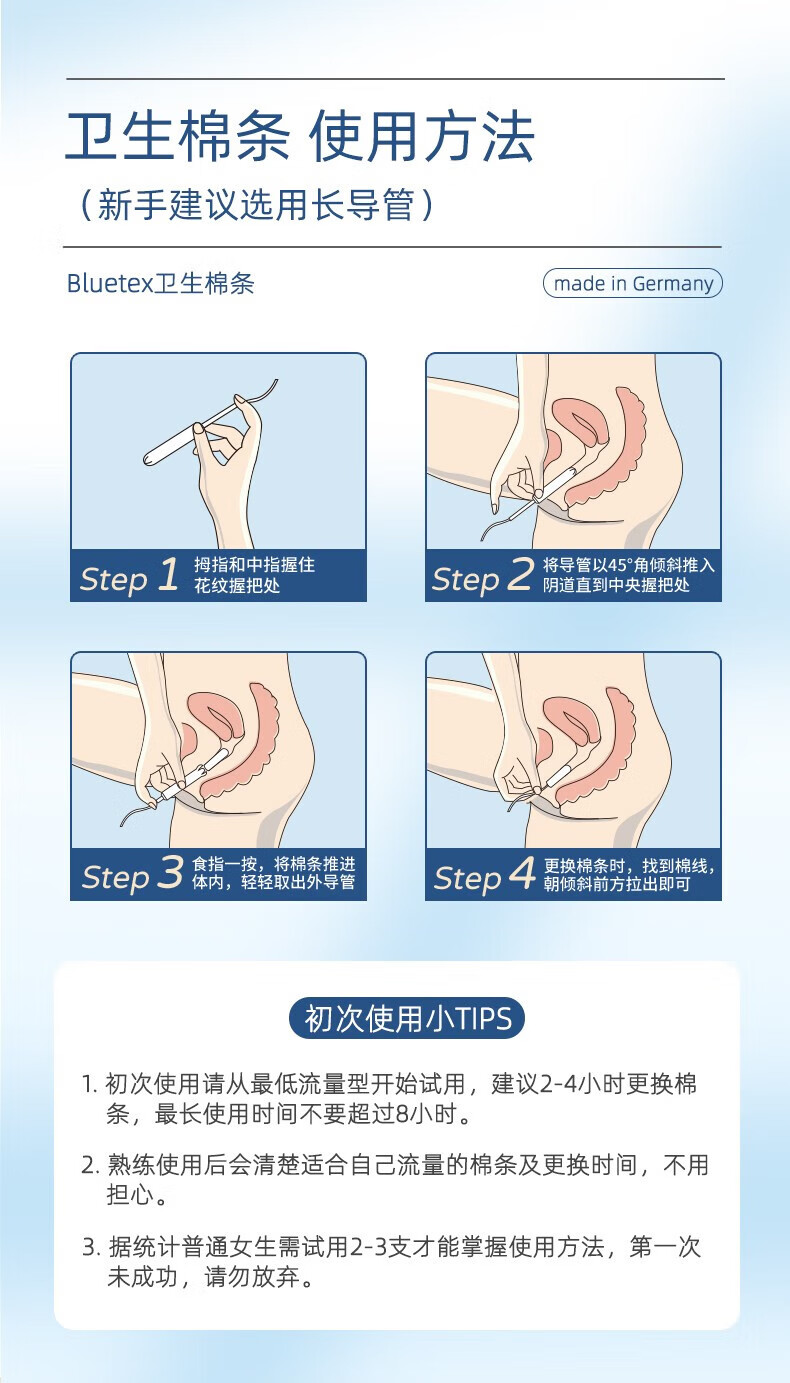 卫生棉条 使用方法

（新手建议选用长导管）

Bluetex卫生棉条

made in Germany

Step 1 拇指和中指握住花纹握把处

Step 2 将导管以45°角倾斜推入阴道直到中央握把处

Step 3 食指一按，将棉条推进体内，轻轻取出外导管

Step 4 更换棉条时，找到棉线，朝倾斜前方拉出即可

初次使用小TIPS

1. 初次使用请从最低流量型开始试用，建议2-4小时更换棉条，最长使用时间不要超过8小时。

2. 熟练使用后会清楚适合自己流量的棉条及更换时间，不用担心。

3. 据统计普通女生需试用2-3支才能掌握使用方法，第一次未成功，请勿放弃。