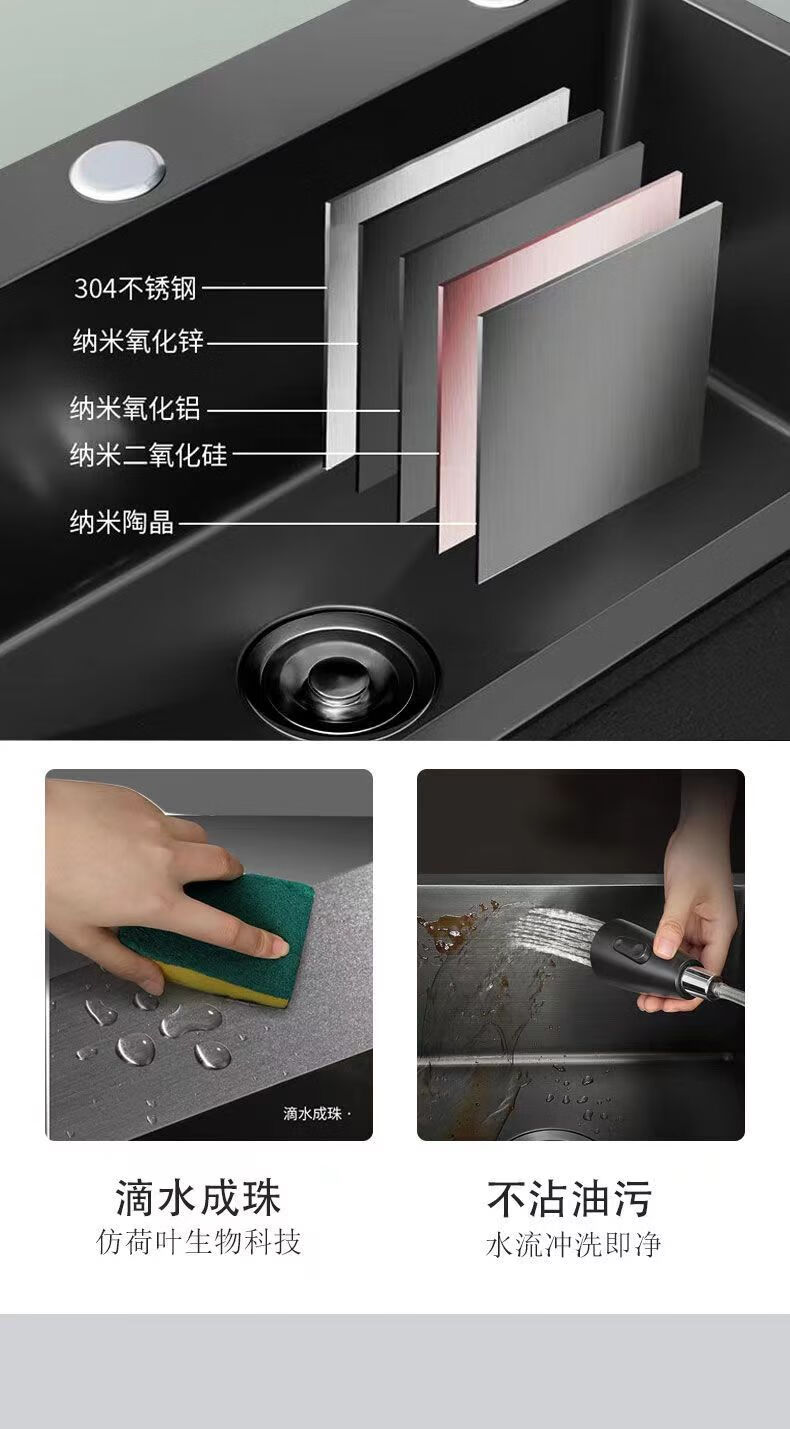 304不锈钢
纳米氧化锌
纳米氧化铝
纳米二氧化硅
纳米陶晶

滴水成珠·

滴水成珠
仿荷叶生物科技

不沾油污
水流冲洗即净