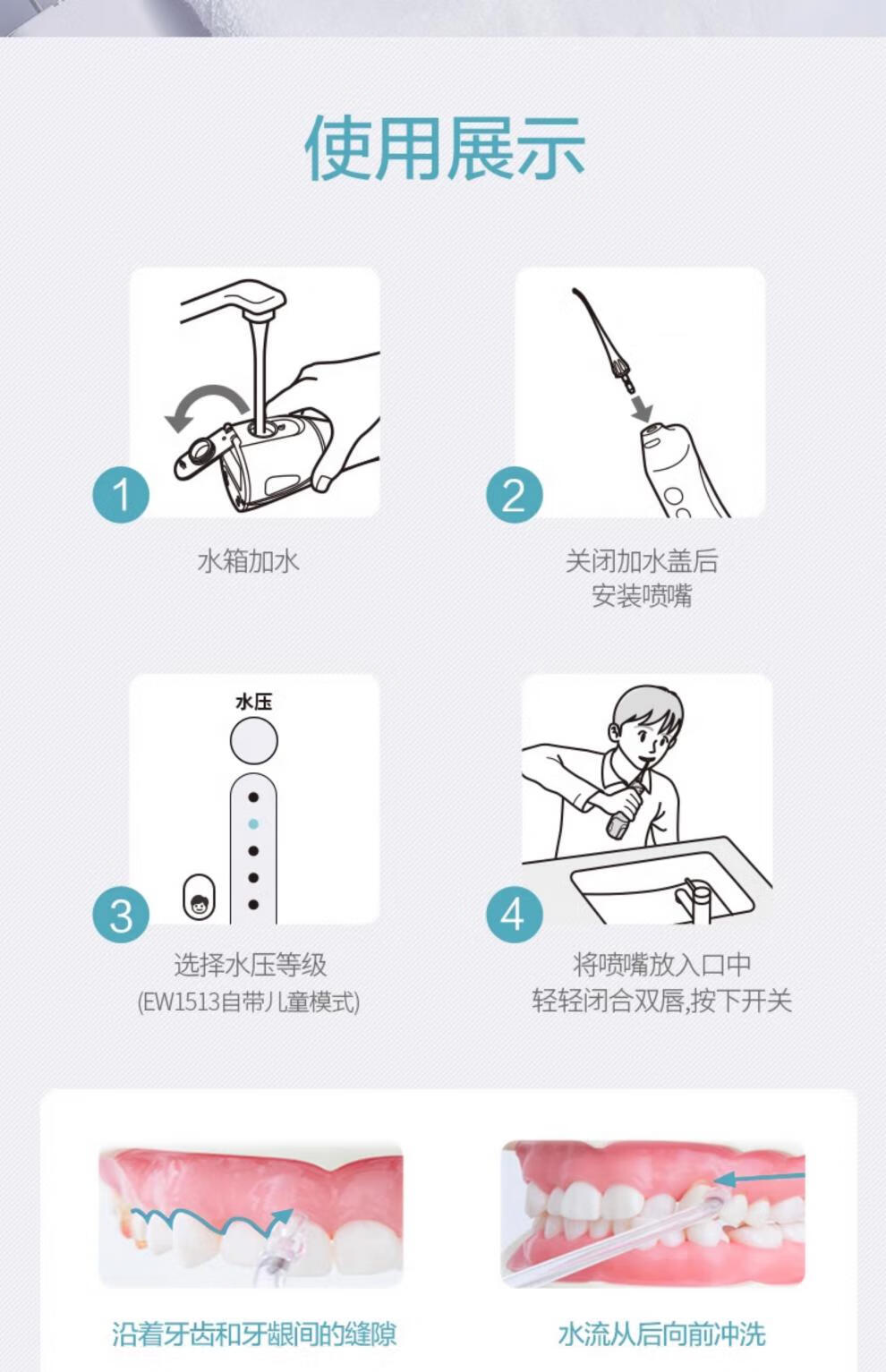 使用展示

1
水箱加水

2
关闭加水盖后
安装喷嘴

水压
3
选择水压等级
(EW1513自带儿童模式)

4
将喷嘴放入口中
轻轻闭合双唇,按下开关

沿着牙齿和牙龈间的缝隙

水流从后向前冲洗