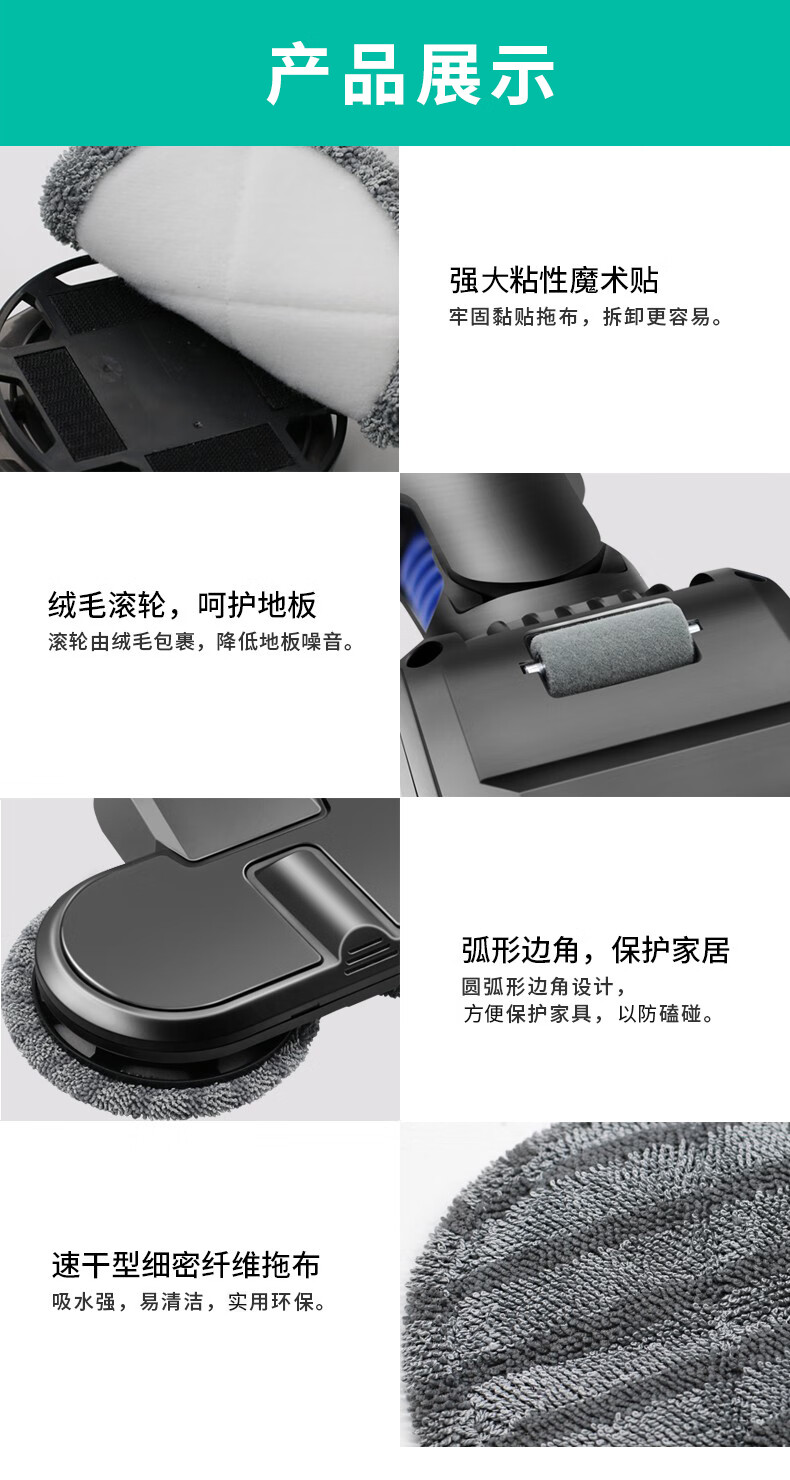 产品展示

强大粘性魔术贴
牢固黏贴拖布，拆卸更容易。

绒毛滚轮，呵护地板
滚轮由绒毛包裹，降低地板噪音。

弧形边角，保护家居
圆弧形边角设计，
方便保护家具，以防磕碰。

速干型细密纤维拖布
吸水强，易清洁，实用环保。