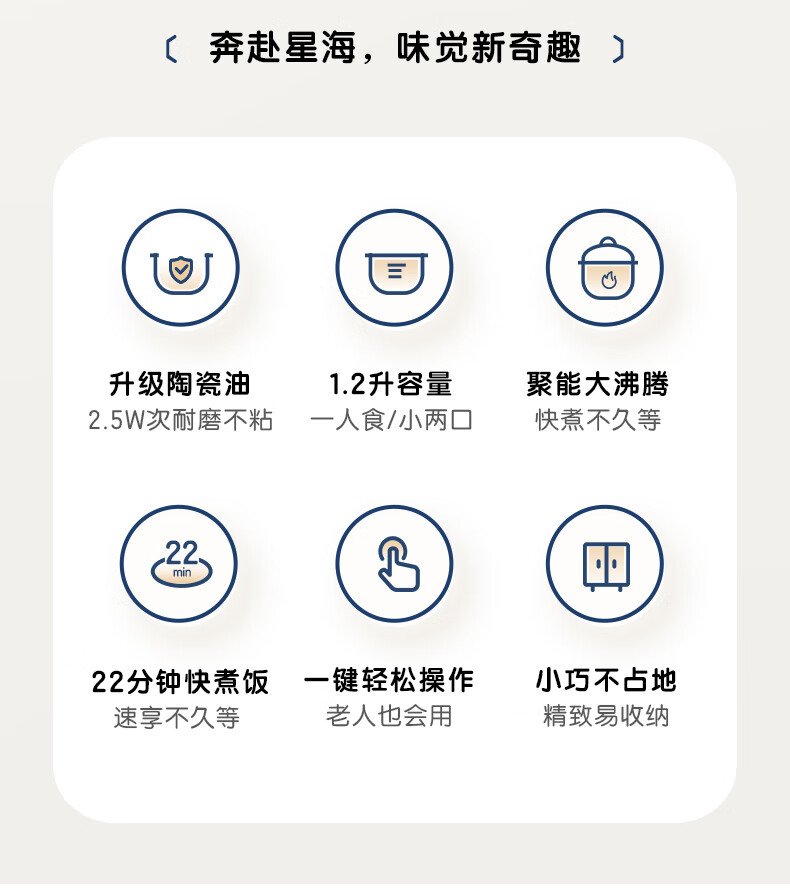 〔 奔赴星海，味觉新奇趣 〕

升级陶瓷油
2.5W次耐磨不粘

1.2升容量
一人食/小两口

聚能大沸腾
快煮不久等

22
min

22分钟快煮饭
速享不久等

一键轻松操作
老人也会用

小巧不占地
精致易收纳