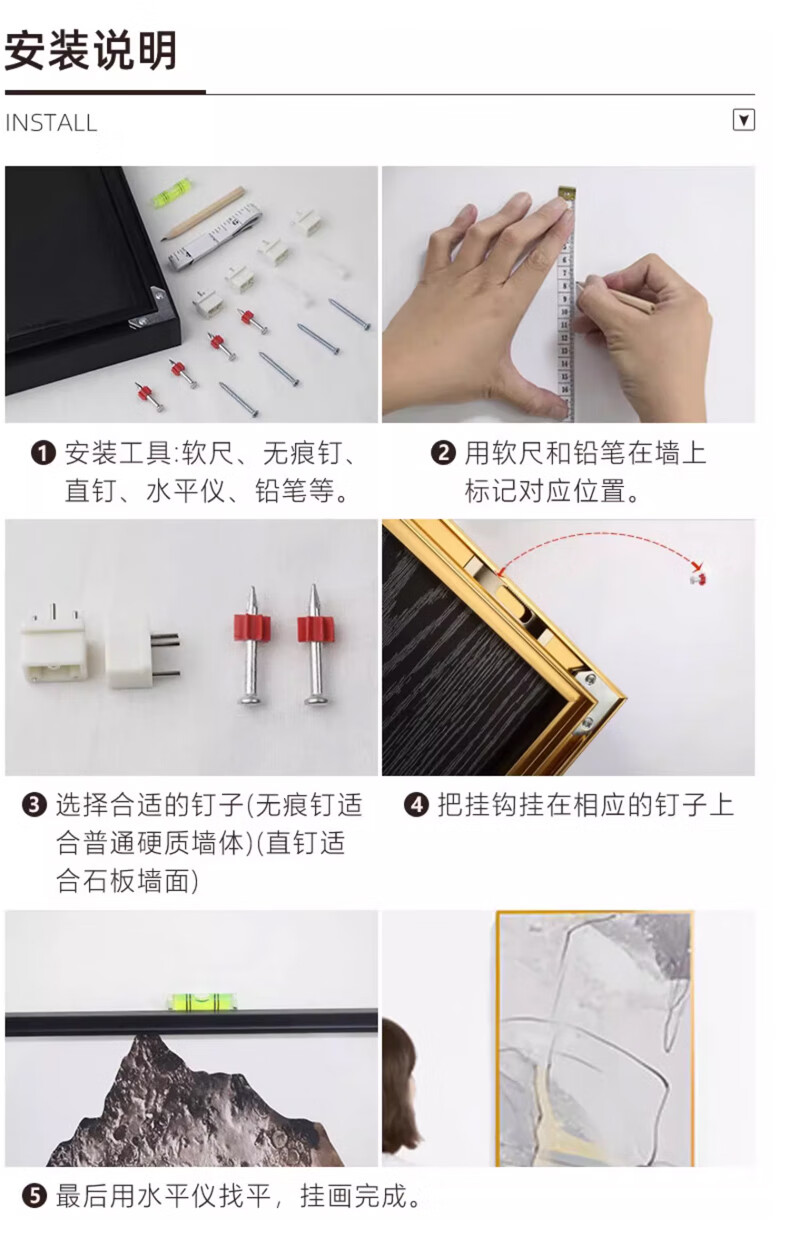 安装说明

INSTALL

❶ 安装工具:软尺、无痕钉、直钉、水平仪、铅笔等。

❷ 用软尺和铅笔在墙上标记对应位置。

❸ 选择合适的钉子(无痕钉适合普通硬质墙体)(直钉适合石板墙面)

❹ 把挂钩挂在相应的钉子上

❺ 最后用水平仪找平，挂画完成。