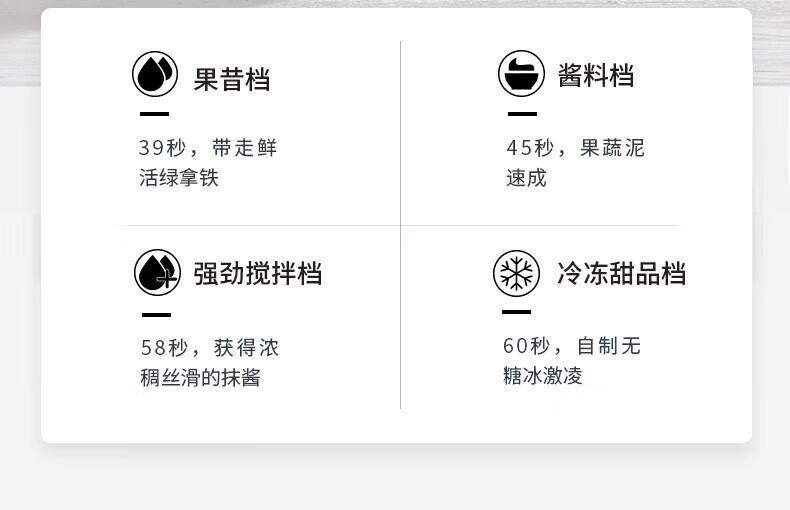 果昔档

39秒，带走鲜活绿拿铁

酱料档

45秒，果蔬泥速成

强劲搅拌档

58秒，获得浓稠丝滑的抹酱

冷冻甜品档

60秒，自制无糖冰激凌