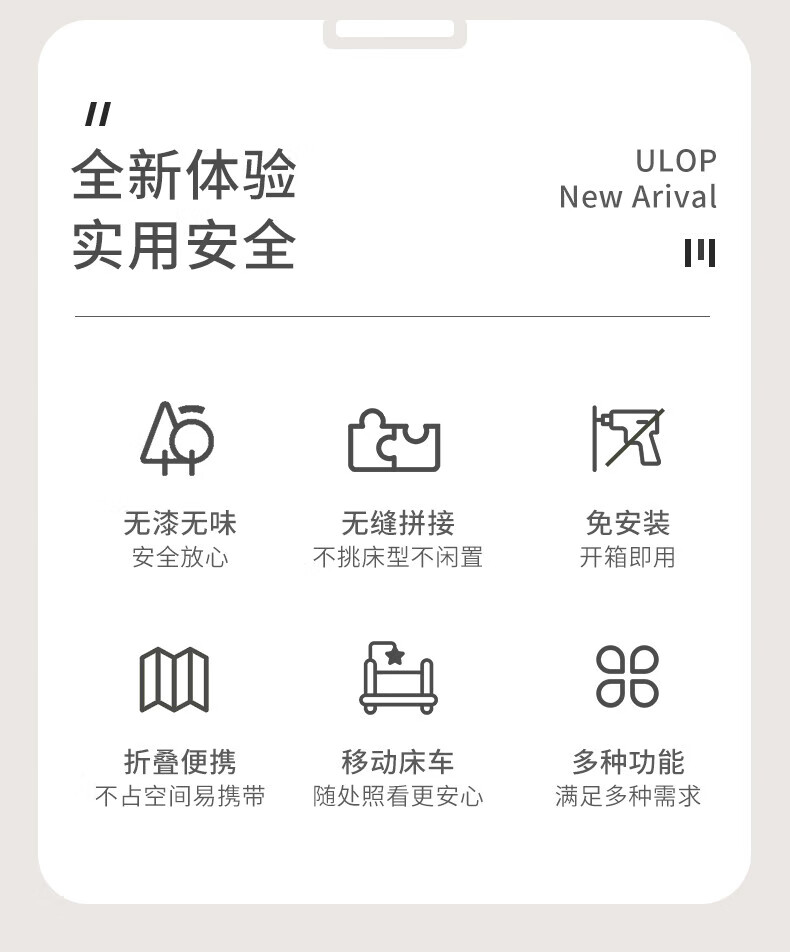 全新体验
实用安全

ULOP
New Arival

无漆无味
安全放心

无缝拼接
不挑床型不闲置

免安装
开箱即用

折叠便携
不占空间易携带

移动床车
随处照看更安心

多种功能
满足多种需求