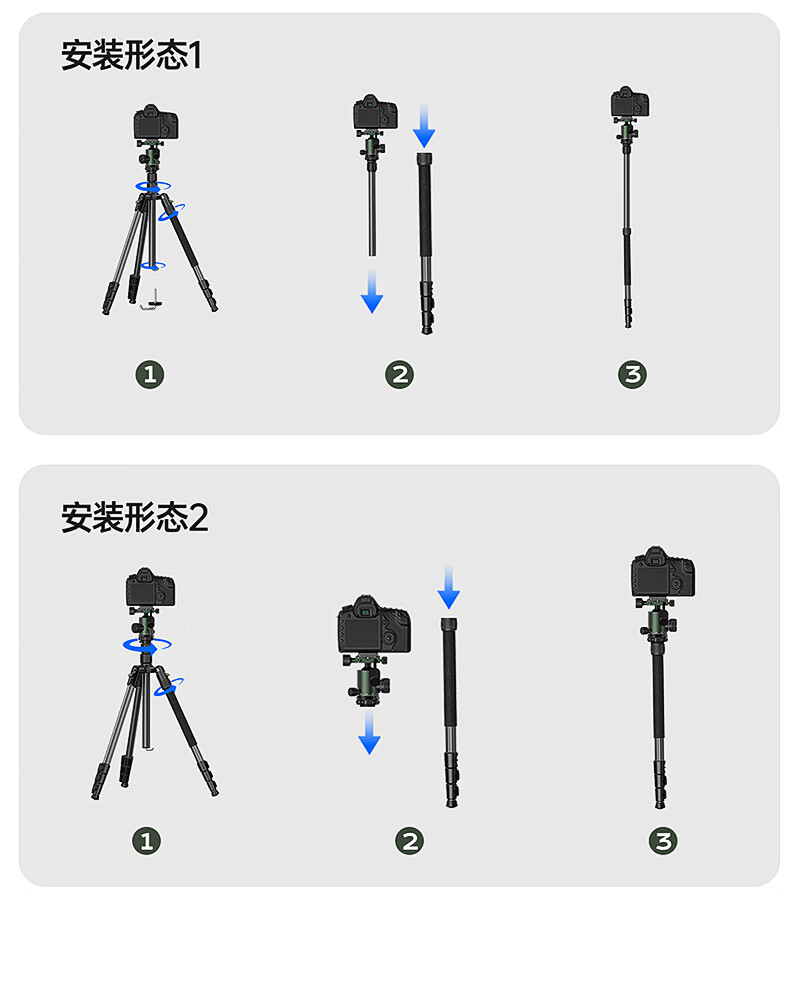 安装形态1

1

2

3

安装形态2

1

2

3