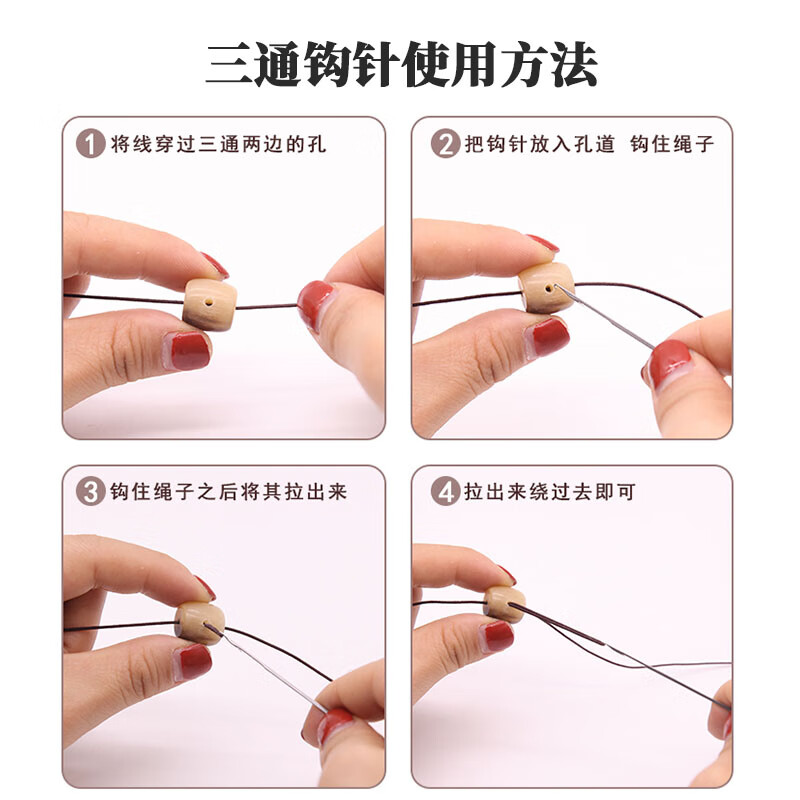 三通钩针使用方法

1 将线穿过三通两边的孔

2 把钩针放入孔道 钩住绳子

3 钩住绳子之后将其拉出来

4 拉出来绕过去即可