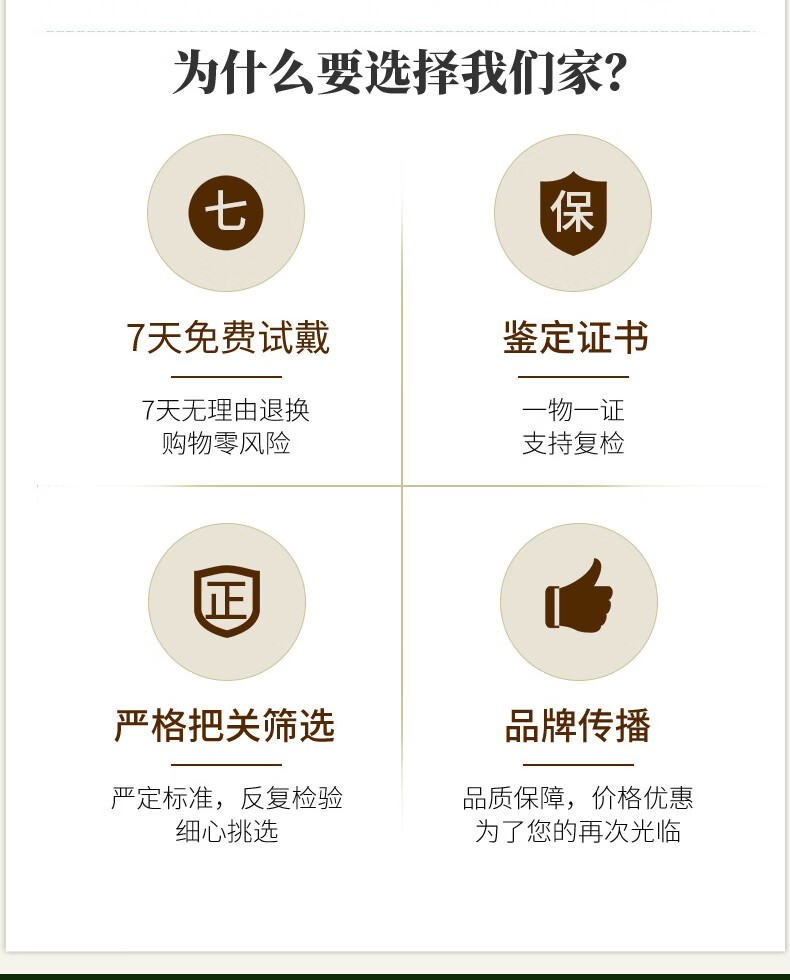 为什么要选择我们家?

七

7天免费试戴

7天无理由退换
购物零风险

保

鉴定证书

一物一证
支持复检

正

严格把关筛选

严定标准，反复检验
细心挑选

品牌传播

品质保障，价格优惠
为了您的再次光临