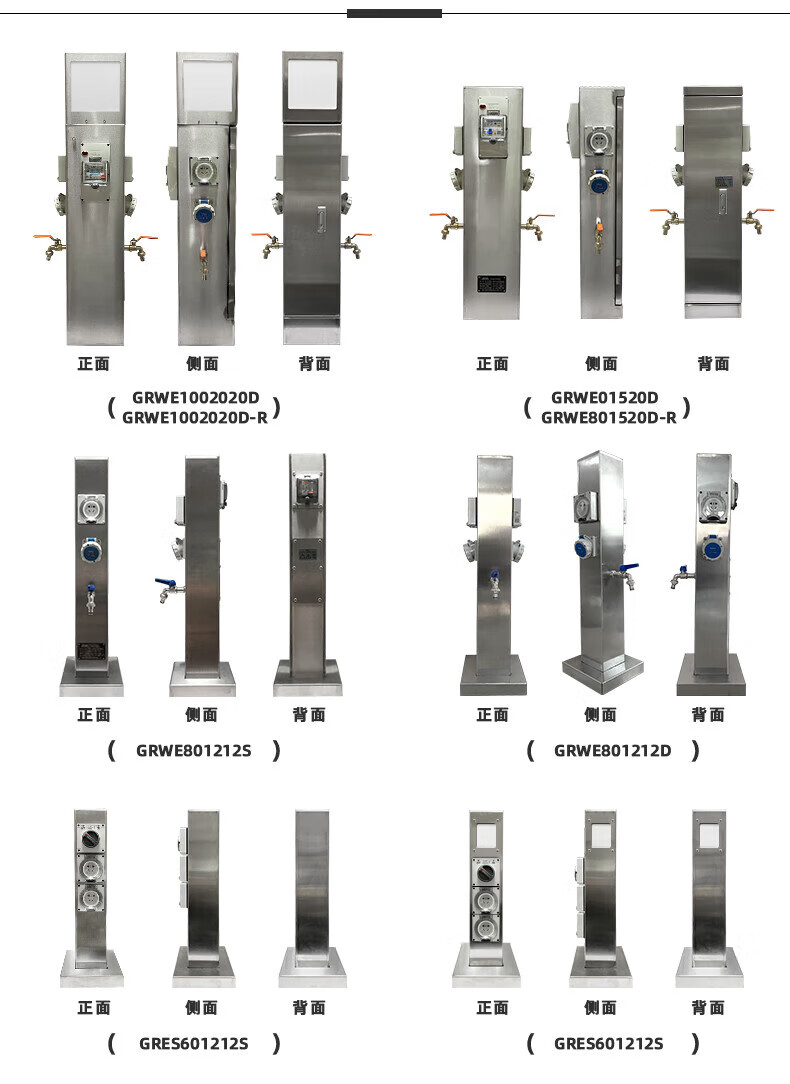 正面 侧面 背面

( GRWE1002020D GRWE1002020D-R )

正面 侧面 背面

( GRWE01520D GRWE801520D-R )

正面 侧面 背面

( GRWE801212S )

正面 侧面 背面

( GRWE801212D )

正面 侧面 背面

( GRES601212S )

正面 侧面 背面

( GRES601212S )