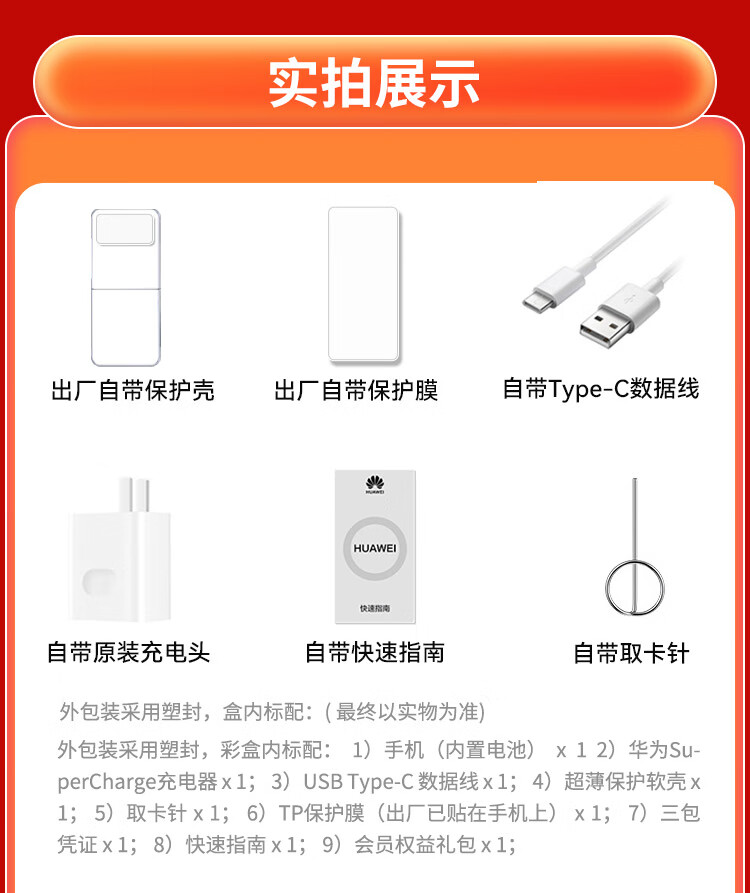 实拍展示

出厂自带保护壳

出厂自带保护膜

自带Type-C数据线

HUAWEI

HUAWEI

快速指南

自带原装充电头

自带快速指南

自带取卡针

外包装采用塑封，盒内标配：( 最终以实物为准)

外包装采用塑封，彩盒内标配： 1）手机（内置电池） x 1 2）华为SuperCharge充电器 x 1； 3）USB Type-C 数据线 x 1； 4）超薄保护软壳 x 1； 5）取卡针 x 1； 6）TP保护膜（出厂已贴在手机上） x 1； 7）三包凭证 x 1； 8）快速指南 x 1； 9）会员权益礼包 x 1；