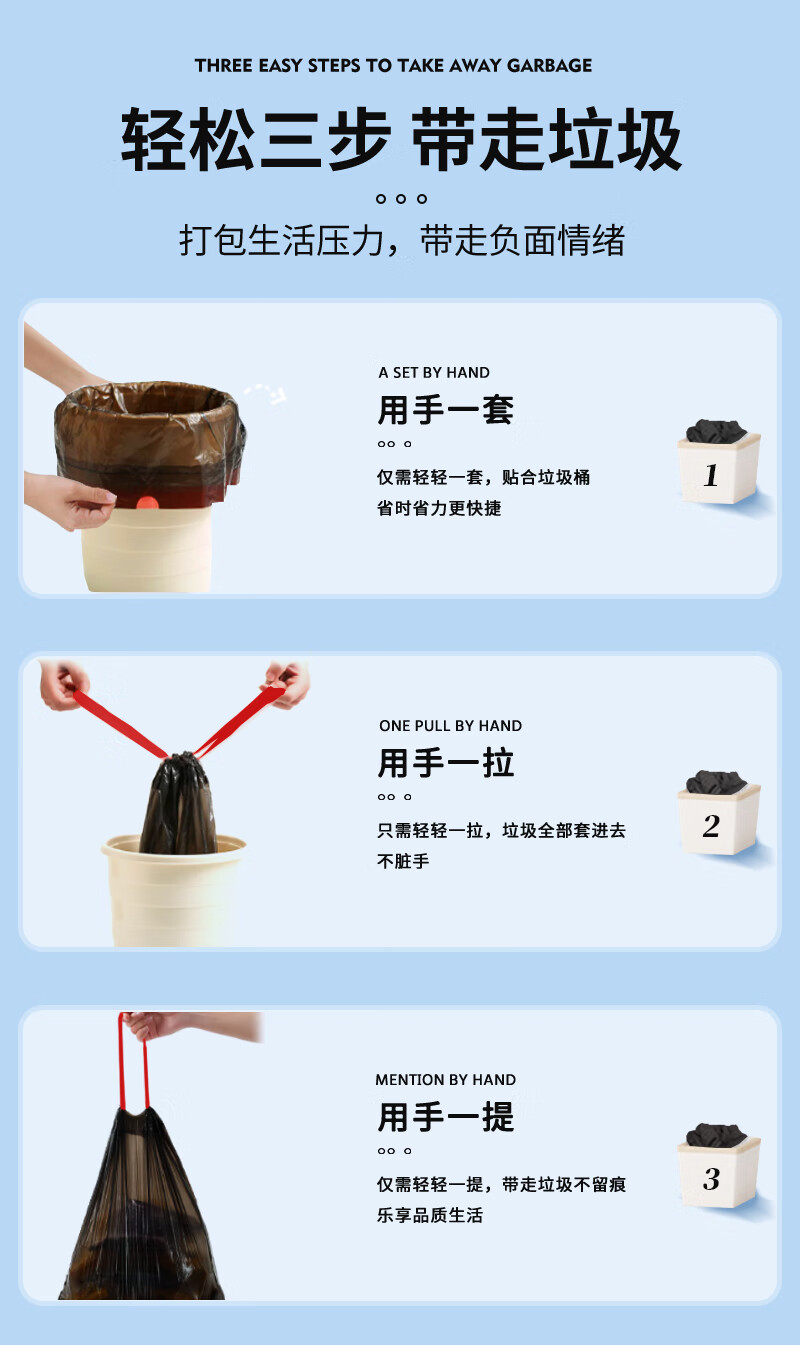 THREE EASY STEPS TO TAKE AWAY GARBAGE

轻松三步 带走垃圾

打包生活压力，带走负面情绪

A SET BY HAND

用手一套

仅需轻轻一套，贴合垃圾桶
省时省力更快捷

1

ONE PULL BY HAND

用手一拉

只需轻轻一拉，垃圾全部套进去
不脏手

2

MENTION BY HAND

用手一提

仅需轻轻一提，带走垃圾不留痕
乐享品质生活

3