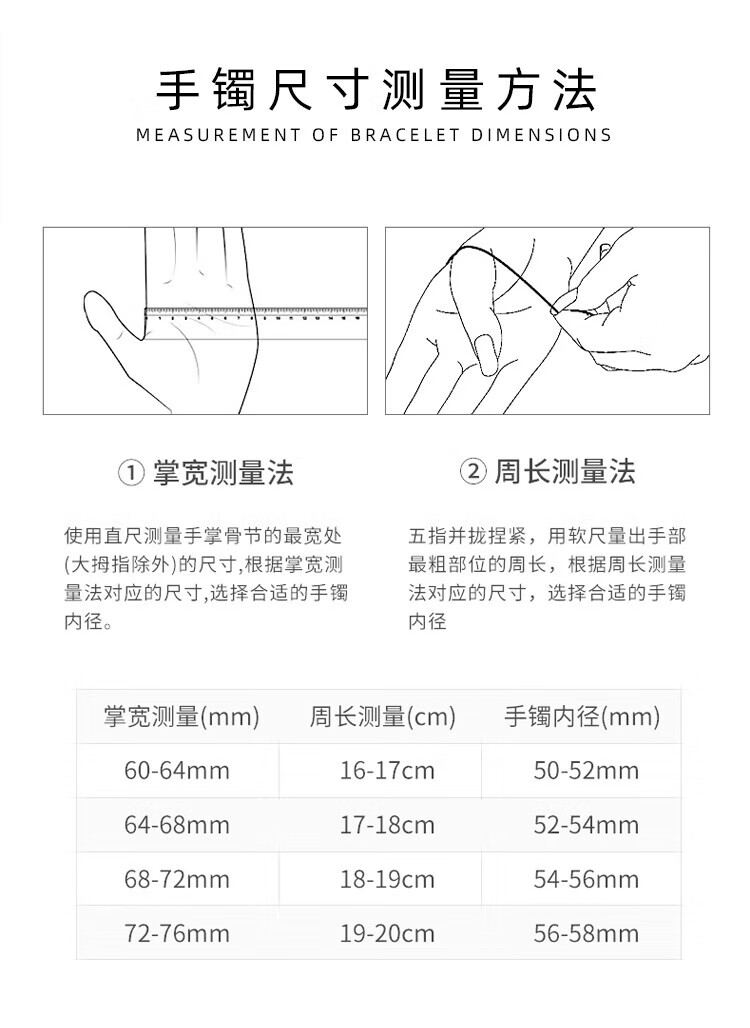 手镯尺寸测量方法
MEASUREMENT OF BRACELET DIMENSIONS

① 掌宽测量法

使用直尺测量手掌骨节的最宽处(大拇指除外)的尺寸,根据掌宽测量法对应的尺寸,选择合适的手镯内径。

② 周长测量法

五指并拢捏紧，用软尺量出手部最粗部位的周长，根据周长测量法对应的尺寸，选择合适的手镯内径

| 掌宽测量(mm) | 周长测量(cm) | 手镯内径(mm) |
|---|---|---|
| 60-64mm | 16-17cm | 50-52mm |
| 64-68mm | 17-18cm | 52-54mm |
| 68-72mm | 18-19cm | 54-56mm |
| 72-76mm | 19-20cm | 56-58mm |