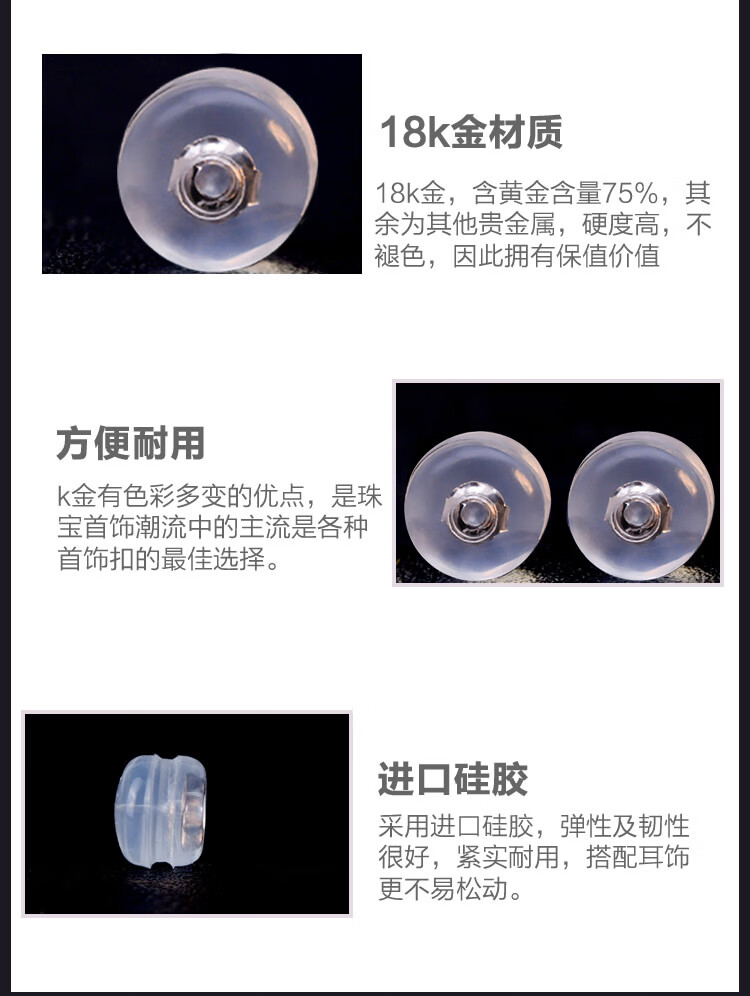 18k金材质

18k金，含黄金含量75%，其余为其他贵金属，硬度高，不褪色，因此拥有保值价值

方便耐用

k金有色彩多变的优点，是珠宝首饰潮流中的主流是各种首饰扣的最佳选择。

进口硅胶

采用进口硅胶，弹性及韧性很好，紧实耐用，搭配耳饰更不易松动。