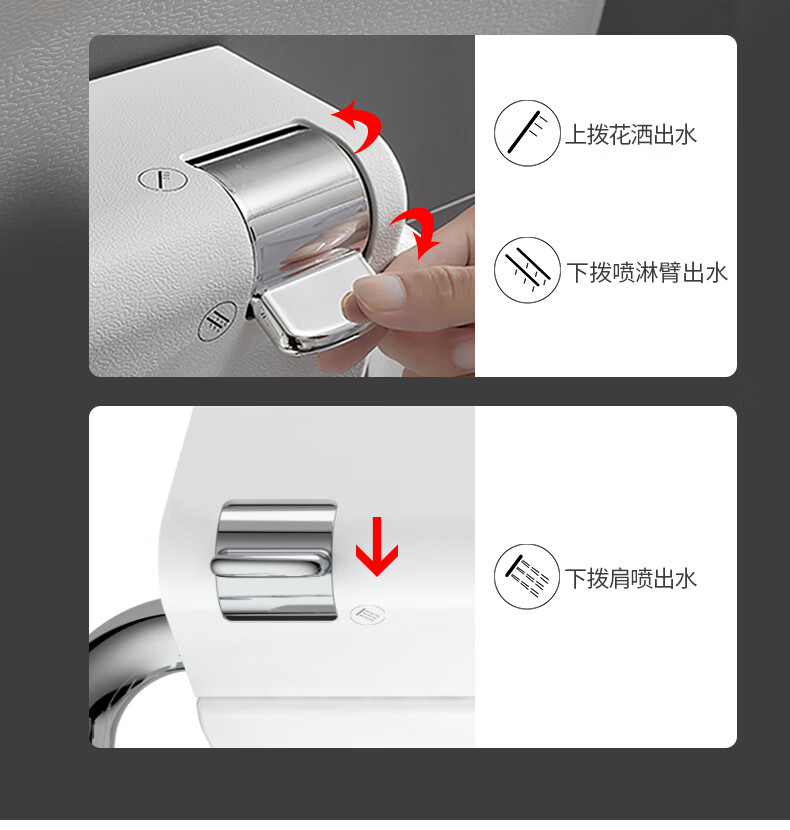 上拨花洒出水

下拨喷淋臂出水

下拨肩喷出水