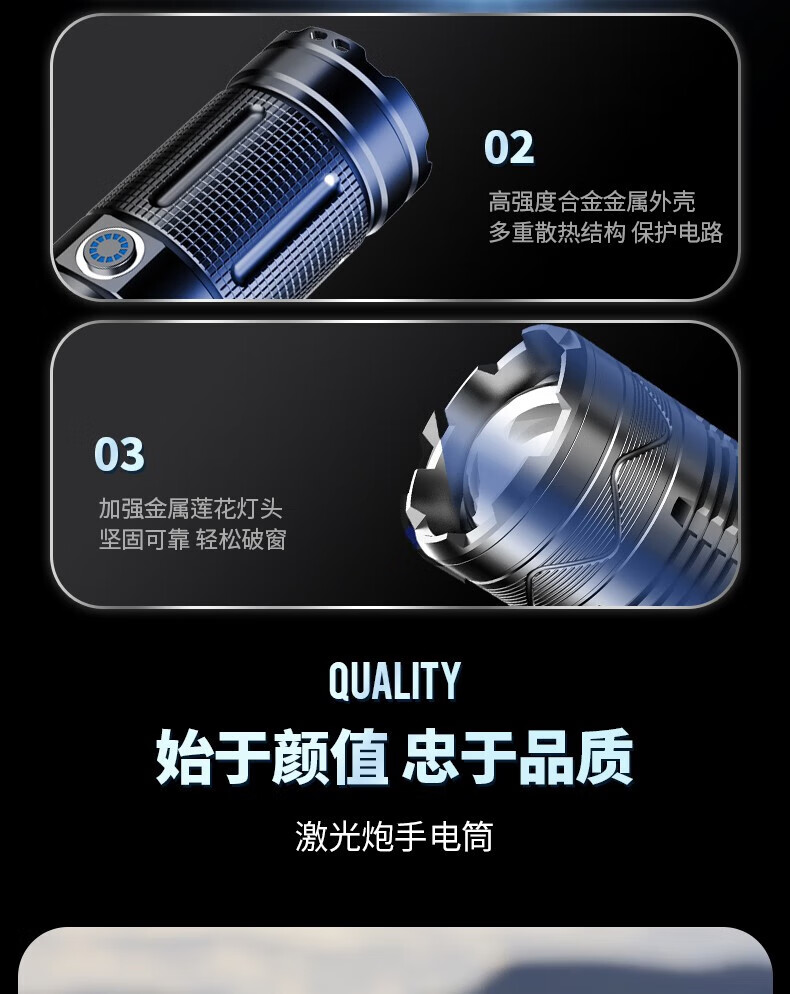 02

高强度合金金属外壳
多重散热结构 保护电路

03

加强金属莲花灯头
坚固可靠 轻松破窗

QUALITY

始于颜值 忠于品质

激光炮手电筒