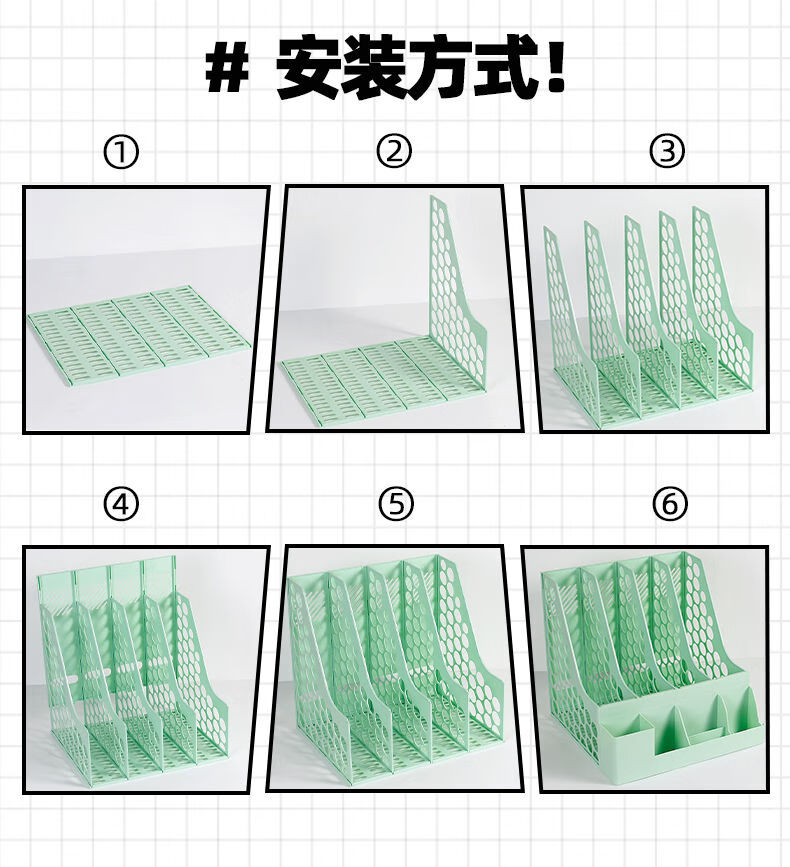 # 安装方式！

①

②

③

④

⑤

⑥