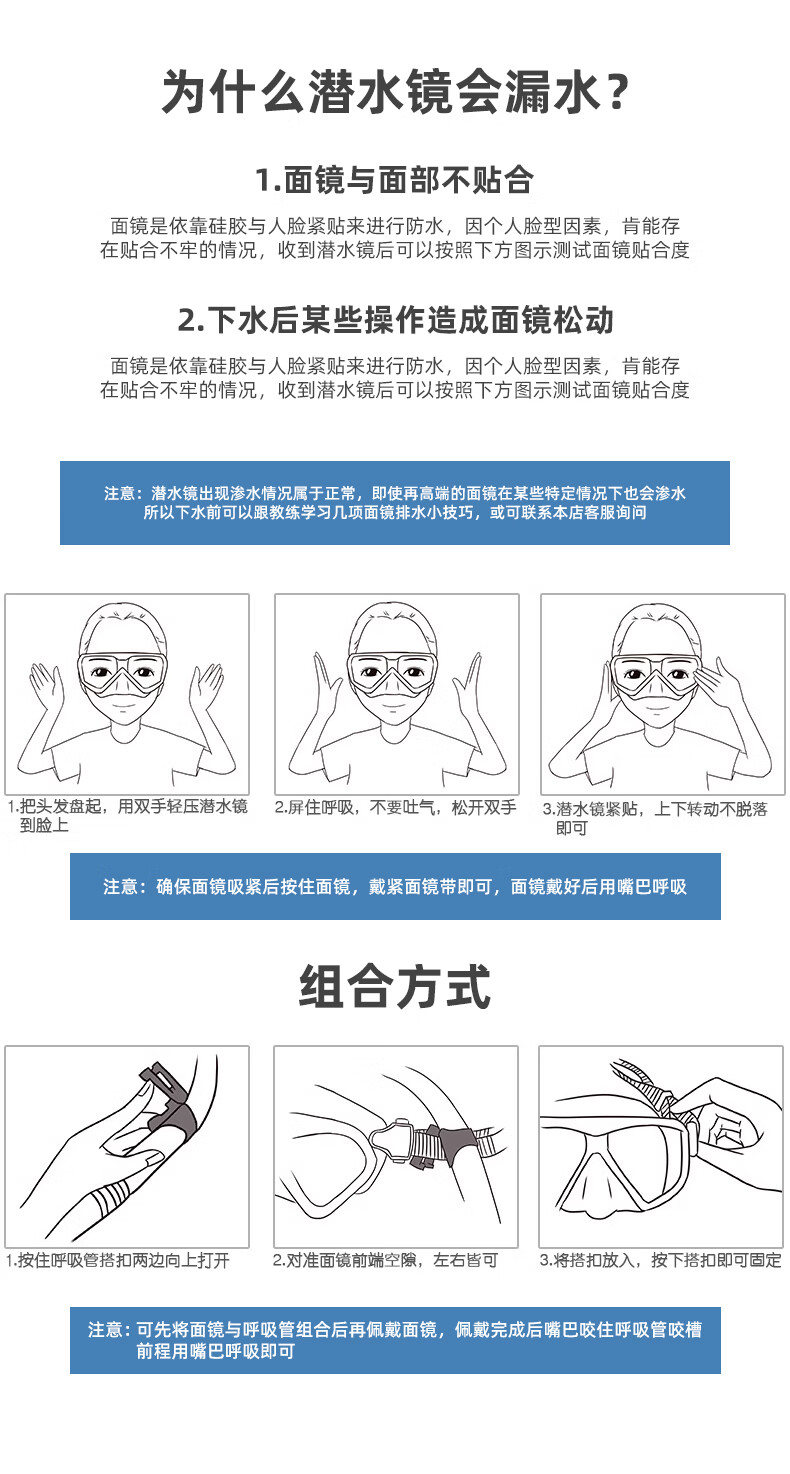 为什么潜水镜会漏水？

1.面镜与面部不贴合

面镜是依靠硅胶与人脸紧贴来进行防水，因个人脸型因素，肯能存在贴合不牢的情况，收到潜水镜后可以按照下方图示测试面镜贴合度

2.下水后某些操作造成面镜松动

面镜是依靠硅胶与人脸紧贴来进行防水，因个人脸型因素，肯能存在贴合不牢的情况，收到潜水镜后可以按照下方图示测试面镜贴合度

注意：潜水镜出现渗水情况属于正常，即使再高端的面镜在某些特定情况下也会渗水所以下水前可以跟教练学习几项面镜排水小技巧，或可联系本店客服询问

1.把头发盘起，用双手轻压潜水镜到脸上

2.屏住呼吸，不要吐气，松开双手

3.潜水镜紧贴，上下转动不脱落即可

注意：确保面镜吸紧后按住面镜，戴紧面镜带即可，面镜戴好后用嘴巴呼吸

组合方式

1.按住呼吸管搭扣两边向上打开

2.对准面镜前端空隙，左右皆可

3.将搭扣放入，按下搭扣即可固定

注意：可先将面镜与呼吸管组合后再佩戴面镜，佩戴完成后嘴巴咬住呼吸管咬槽前程用嘴巴呼吸即可