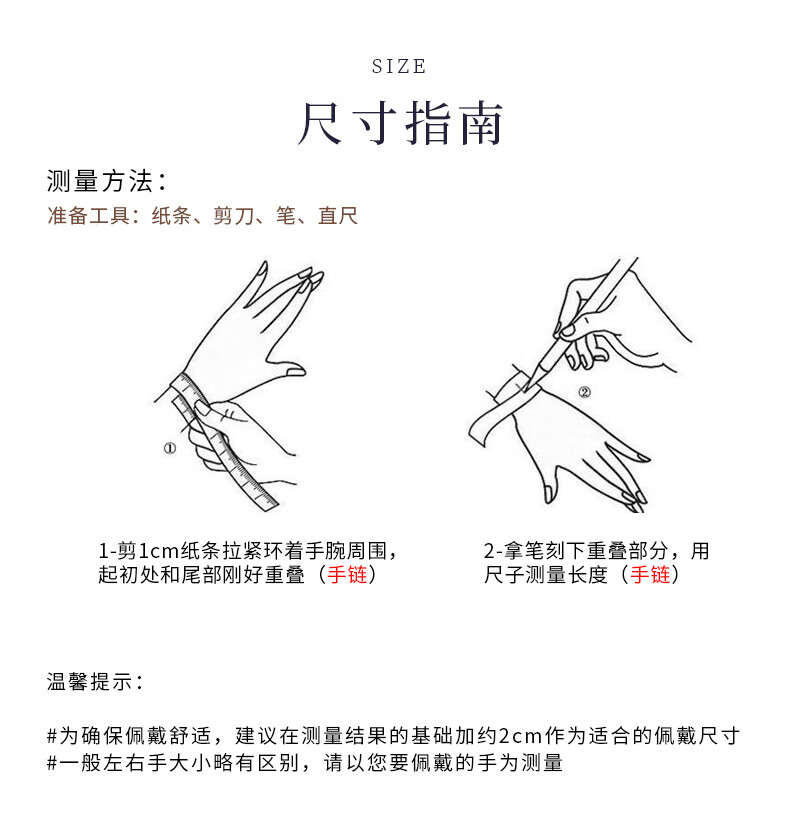 SIZE

尺寸指南

测量方法：

准备工具：纸条、剪刀、笔、直尺

①

②

1-剪1cm纸条拉紧环着手腕周围，起初处和尾部刚好重叠（手链）

2-拿笔刻下重叠部分，用尺子测量长度（手链）

温馨提示：

#为确保佩戴舒适，建议在测量结果的基础加约2cm作为适合的佩戴尺寸
#一般左右手大小略有区别，请以您要佩戴的手为测量