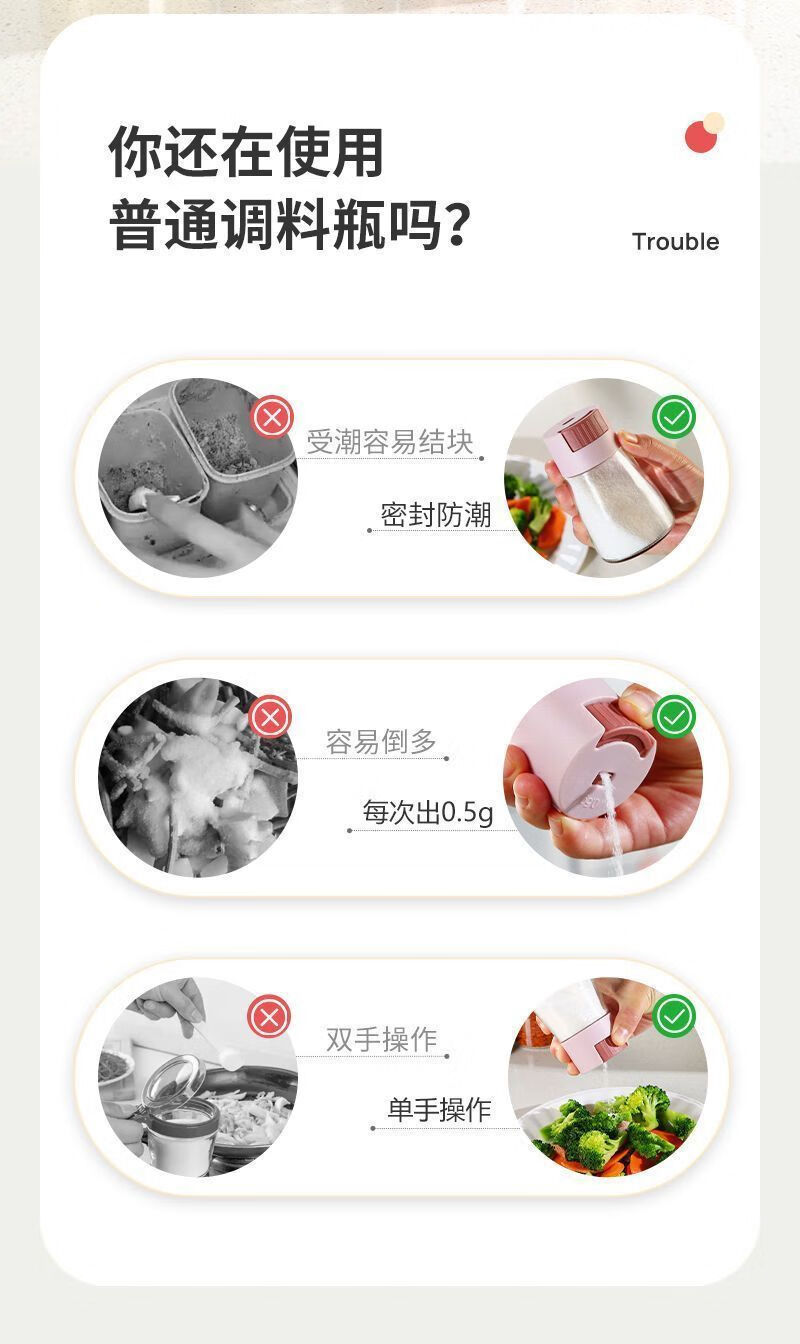 你还在使用
普通调料瓶吗？

Trouble

受潮容易结块

密封防潮

容易倒多

每次出0.5g

双手操作

单手操作