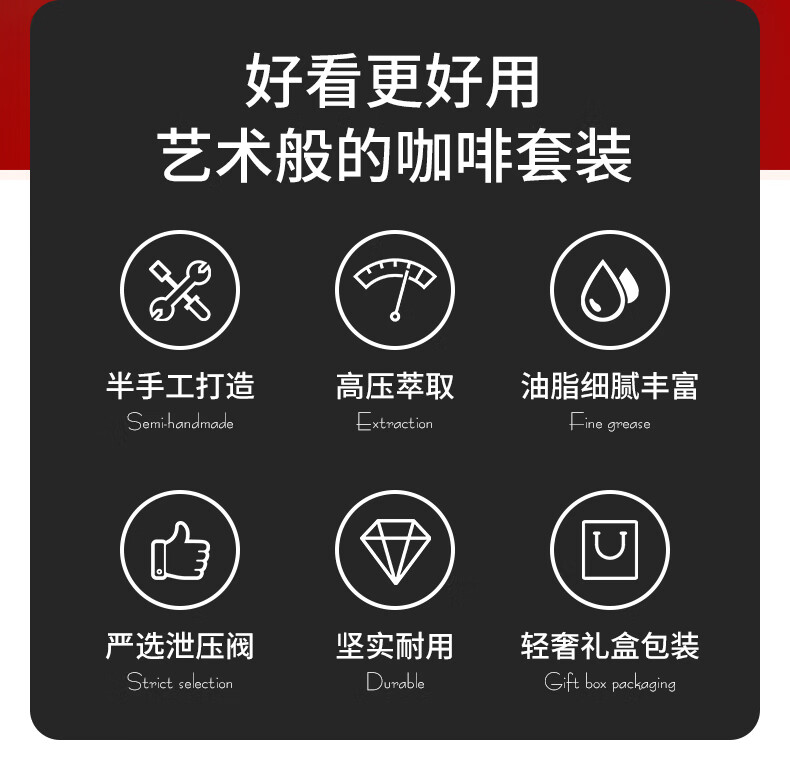 好看更好用
艺术般的咖啡套装

半手工打造
Semi-handmade

高压萃取
Extraction

油脂细腻丰富
Fine grease

严选泄压阀
Strict selection

坚实耐用
Durable

轻奢礼盒包装
Gift box packaging