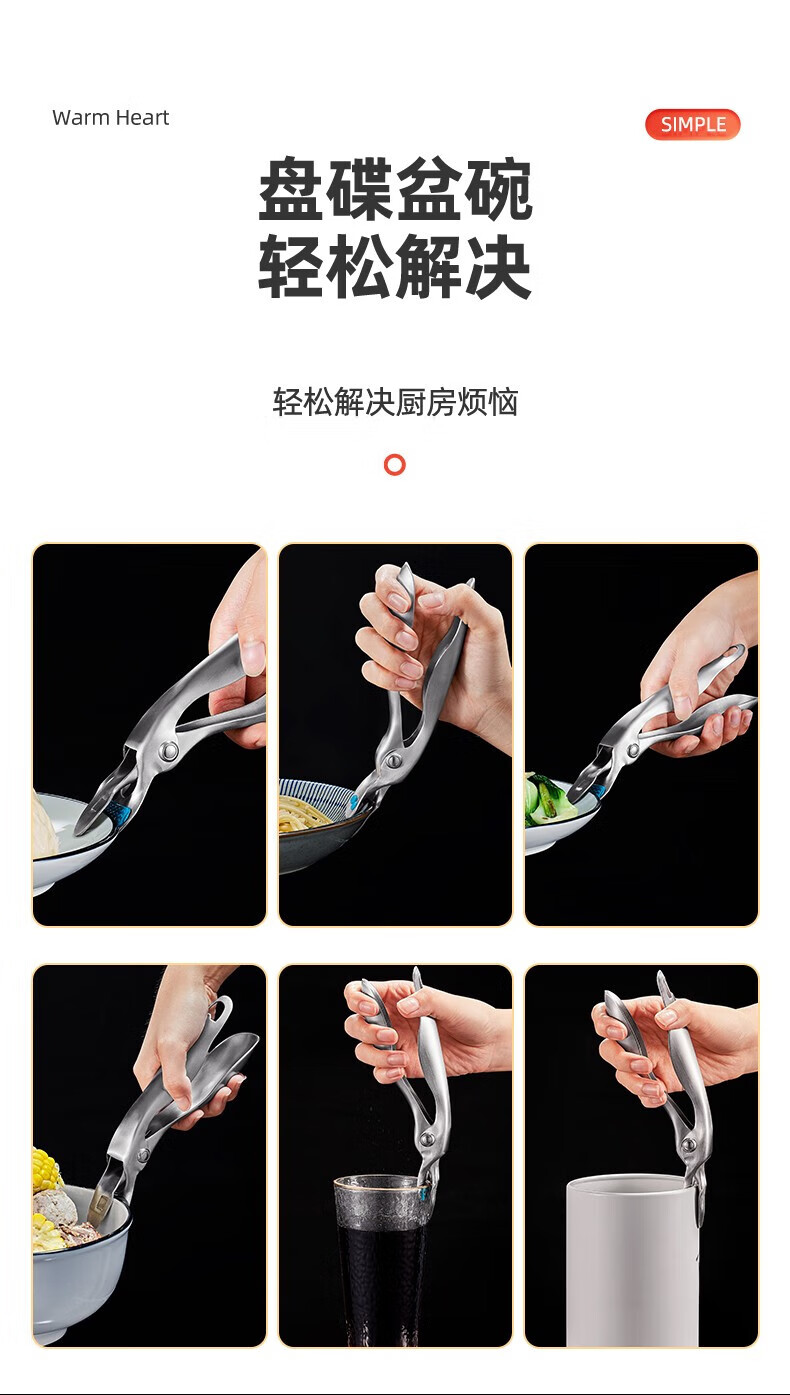 Warm Heart

SIMPLE

盘碟盆碗
轻松解决

轻松解决厨房烦恼