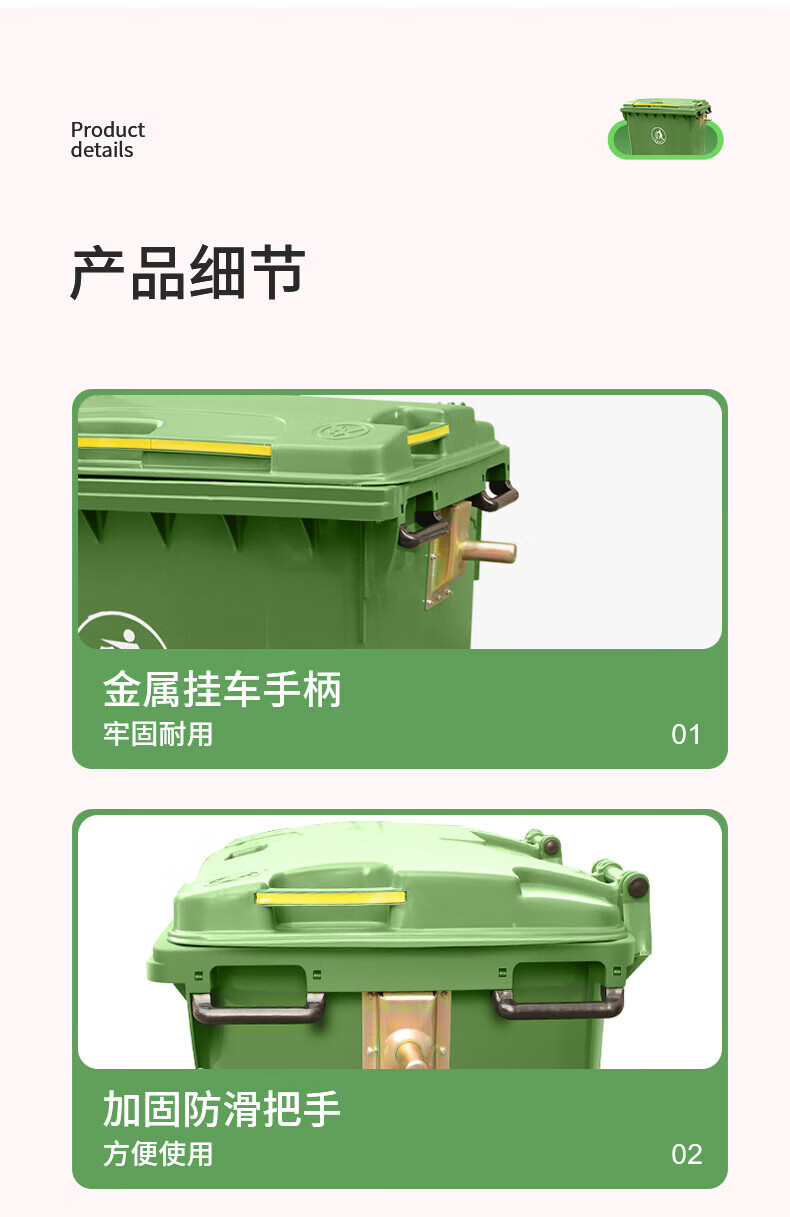 Product
details

产品细节

金属挂车手柄
牢固耐用
01

加固防滑把手
方便使用
02