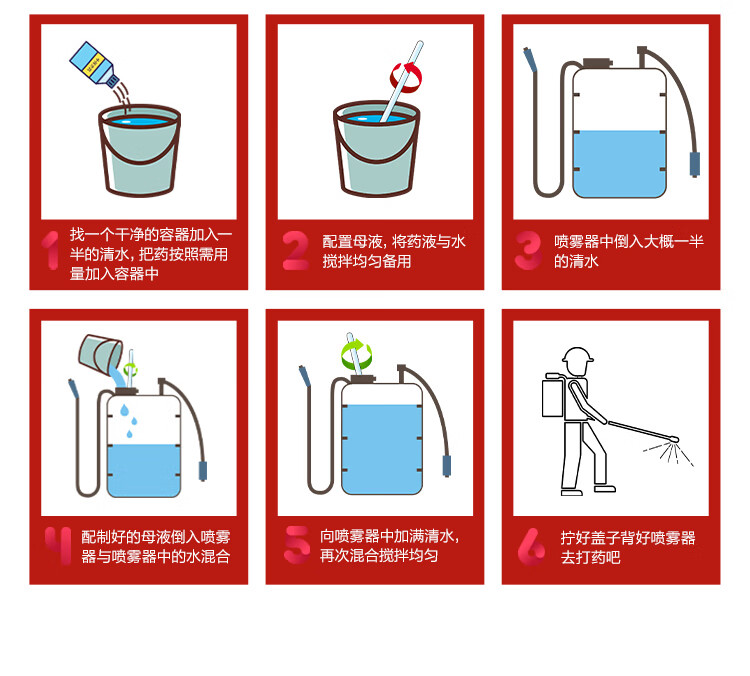 1 找一个干净的容器加入一半的清水，把药按照需用量加入容器中

2 配置母液，将药液与水搅拌均匀备用

3 喷雾器中倒入大概一半的清水

4 配制好的母液倒入喷雾器与喷雾器中的水混合

5 向喷雾器中加满清水，再次混合搅拌均匀

6 拧好盖子背好喷雾器去打药吧