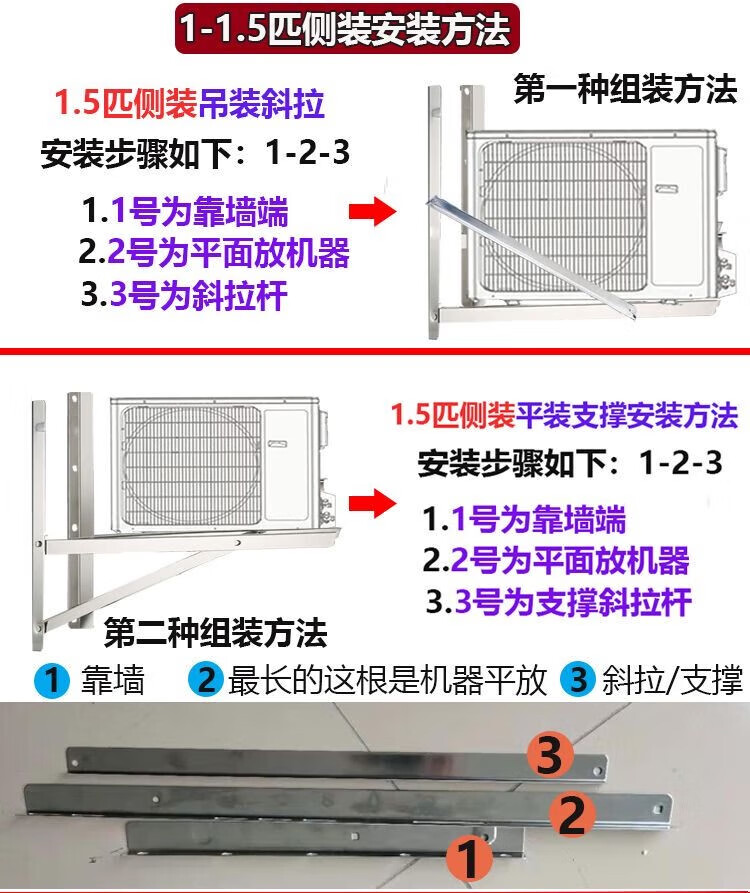 1-1.5匹侧装安装方法

1.5匹侧装吊装斜拉
安装步骤如下：1-2-3
1.1号为靠墙端
2.2号为平面放机器
3.3号为斜拉杆

第一种组装方法

1.5匹侧装平装支撑安装方法
安装步骤如下：1-2-3
1.1号为靠墙端
2.2号为平面放机器
3.3号为支撑斜拉杆

第二种组装方法

1 靠墙 2 最长的这根是机器平放 3 斜拉/支撑

3
2
1