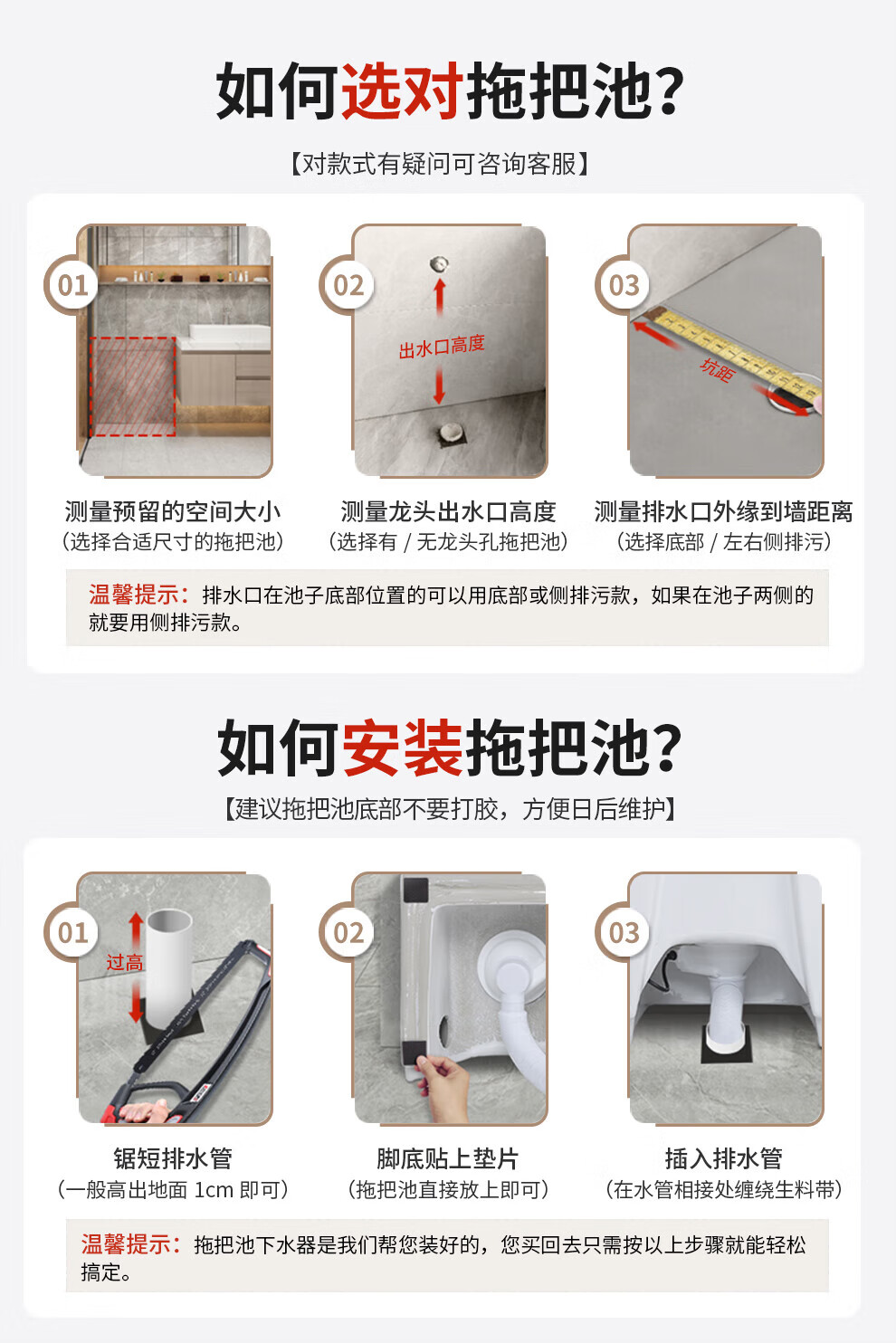 如何选对拖把池?

【对款式有疑问可咨询客服】

01

测量预留的空间大小
（选择合适尺寸的拖把池）

02

出水口高度

测量龙头出水口高度
（选择有 / 无龙头孔拖把池）

03

坑距

测量排水口外缘到墙距离
（选择底部 / 左右侧排污）

温馨提示：排水口在池子底部位置的可以用底部或侧排污款，如果在池子两侧的就要用侧排污款。

如何安装拖把池?

【建议拖把池底部不要打胶，方便日后维护】

01

过高

锯短排水管
（一般高出地面 1cm 即可）

02

脚底贴上垫片
（拖把池直接放上即可）

03

插入排水管
（在水管相接处缠绕生料带）

温馨提示：拖把池下水器是我们帮您装好的，您买回去只需按以上步骤就能轻松搞定。