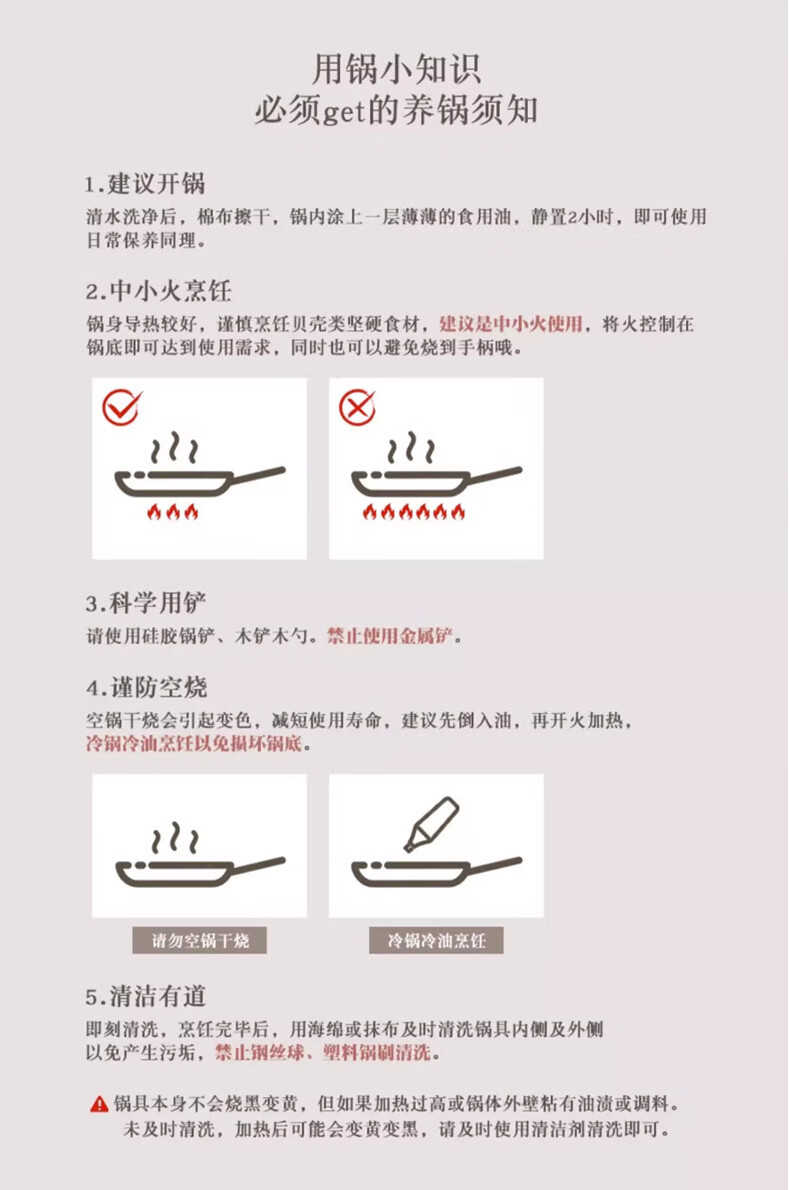 用锅小知识
必须get的养锅须知

1.建议开锅
清水洗净后，棉布擦干，锅内涂上一层薄薄的食用油，静置2小时，即可使用日常保养同理。

2.中小火烹饪
锅身导热较好，谨慎烹饪贝壳类坚硬食材，建议是中小火使用，将火控制在锅底即可达到使用需求，同时也可以避免烧到手柄哦。

3.科学用铲
请使用硅胶锅铲、木铲木勺。禁止使用金属铲。

4.谨防空烧
空锅干烧会引起变色，减短使用寿命，建议先倒入油，再开火加热，冷锅冷油烹饪以免损坏锅底。

请勿空锅干烧

冷锅冷油烹饪

5.清洁有道
即刻清洗，烹饪完毕后，用海绵或抹布及时清洗锅具内侧及外侧以免产生污垢，禁止钢丝球、塑料锅刷清洗。

锅具本身不会烧黑变黄，但如果加热过高或锅体外壁粘有油渍或调料。未及时清洗，加热后可能会变黄变黑，请及时使用清洁剂清洗即可。