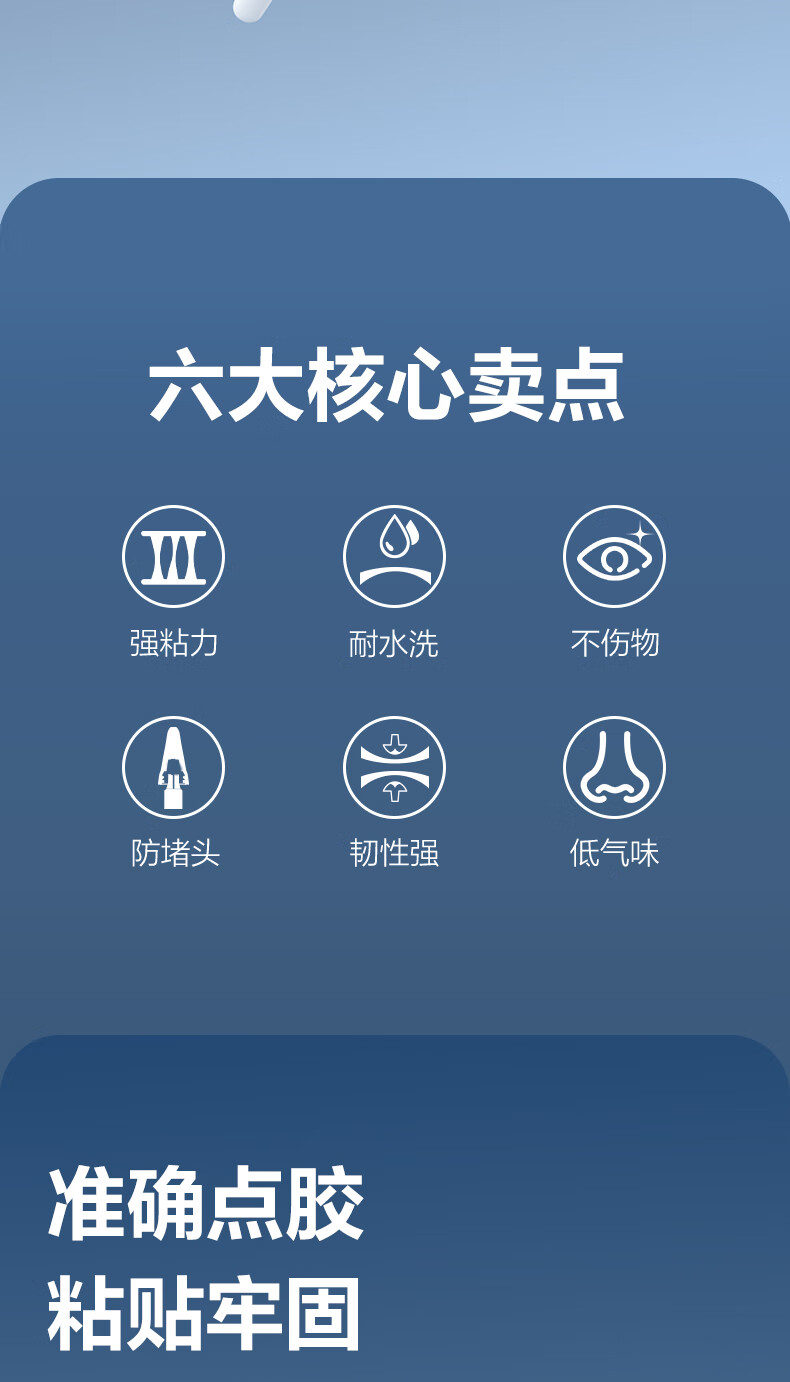 六大核心卖点

强粘力

耐水洗

不伤物

防堵头

韧性强

低气味

准确点胶
粘贴牢固