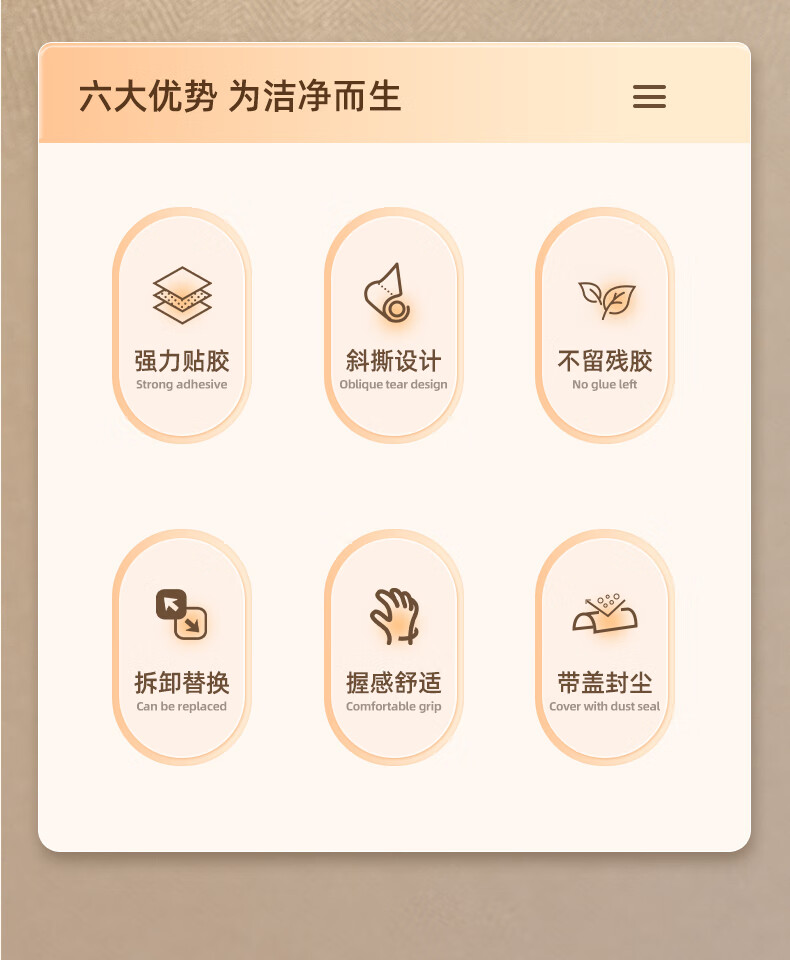 六大优势 为洁净而生

强力贴胶
Strong adhesive

斜撕设计
Oblique tear design

不留残胶
No glue left

拆卸替换
Can be replaced

握感舒适
Comfortable grip

带盖封尘
Cover with dust seal