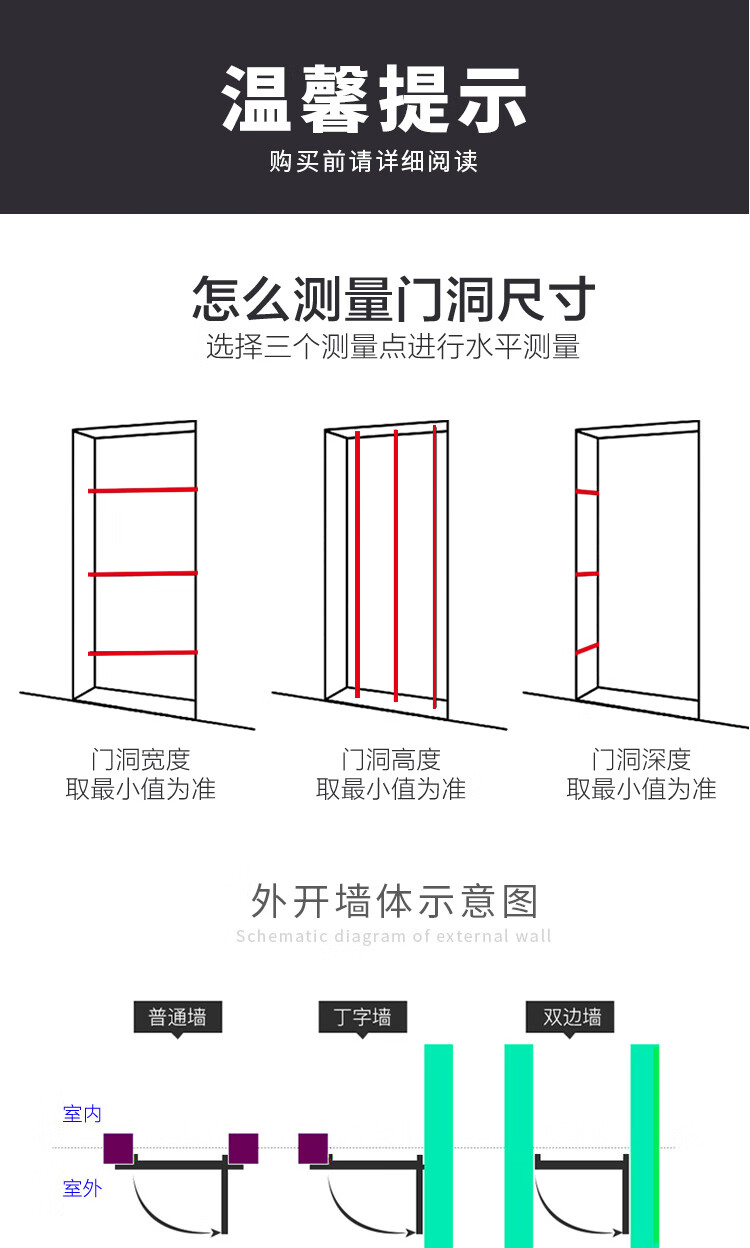 温馨提示

购买前请详细阅读

怎么测量门洞尺寸

选择三个测量点进行水平测量

门洞宽度
取最小值为准

门洞高度
取最小值为准

门洞深度
取最小值为准

外开墙体示意图

Schematic diagram of external wall

普通墙

丁字墙

双边墙

室内

室外