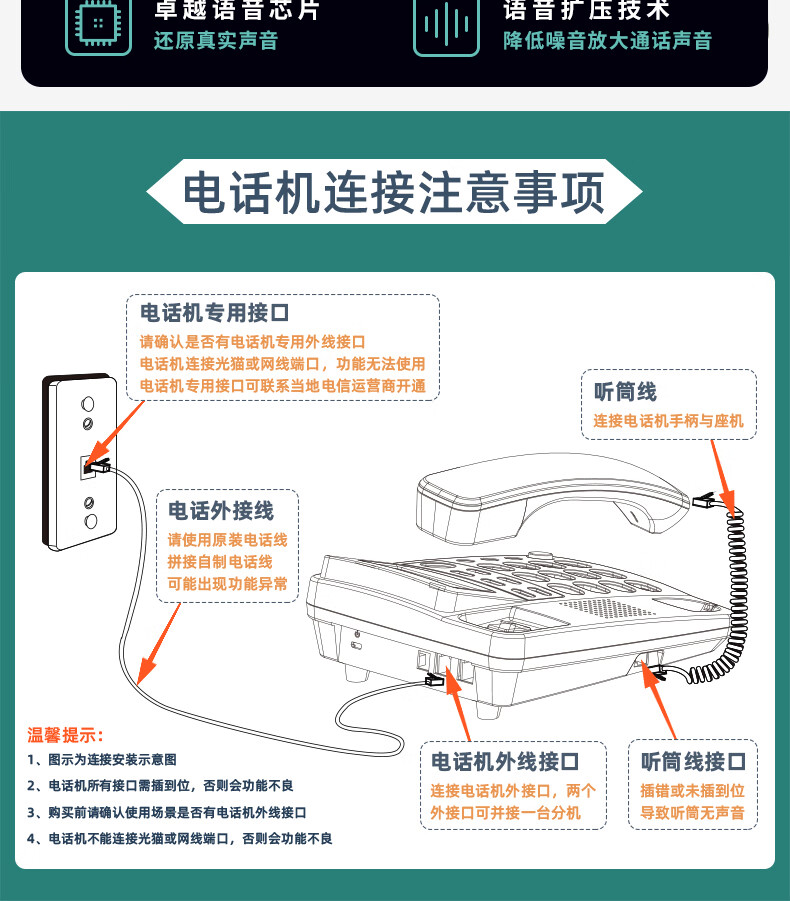 卓越语音芯片
还原真实声音

语音扩压技术
降低噪音放大通话声音

电话机连接注意事项

电话机专用接口
请确认是否有电话机专用外线接口
电话机连接光猫或网线端口，功能无法使用
电话机专用接口可联系当地电信运营商开通

听筒线
连接电话机手柄与座机

电话外接线
请使用原装电话线
拼接自制电话线
可能出现功能异常

温馨提示：
1、图示为连接安装示意图
2、电话机所有接口需插到位，否则会功能不良
3、购买前请确认使用场景是否有电话机外线接口
4、电话机不能连接光猫或网线端口，否则会功能不良

电话机外线接口
连接电话机外接口，两个外接口可并接一台分机

听筒线接口
插错或未插到位
导致听筒无声音