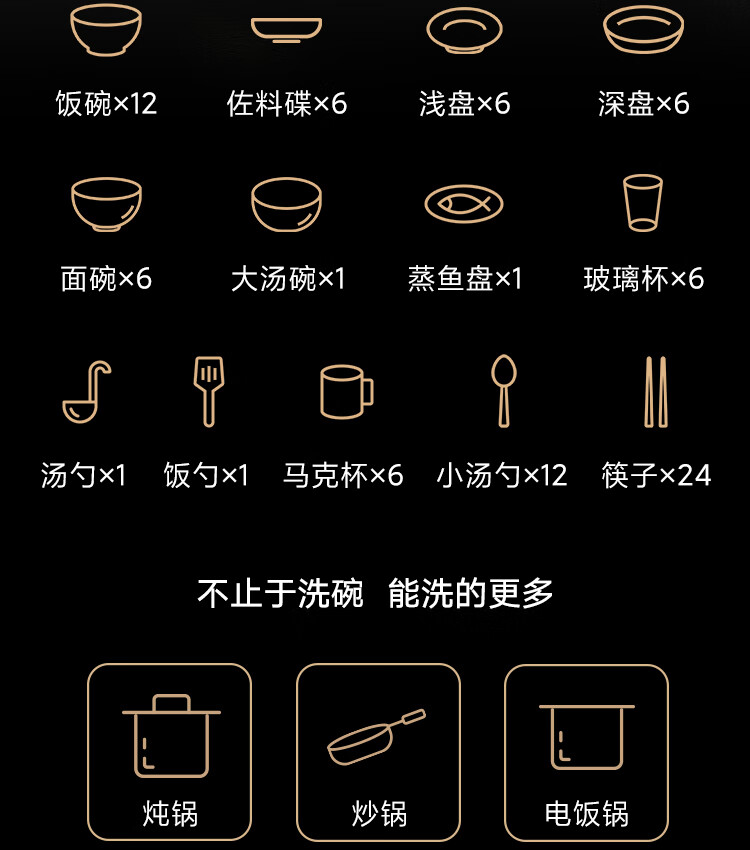 饭碗×12 佐料碟×6 浅盘×6 深盘×6

面碗×6 大汤碗×1 蒸鱼盘×1 玻璃杯×6

汤勺×1 饭勺×1 马克杯×6 小汤勺×12 筷子×24

不止于洗碗 能洗的更多

炖锅

炒锅

电饭锅