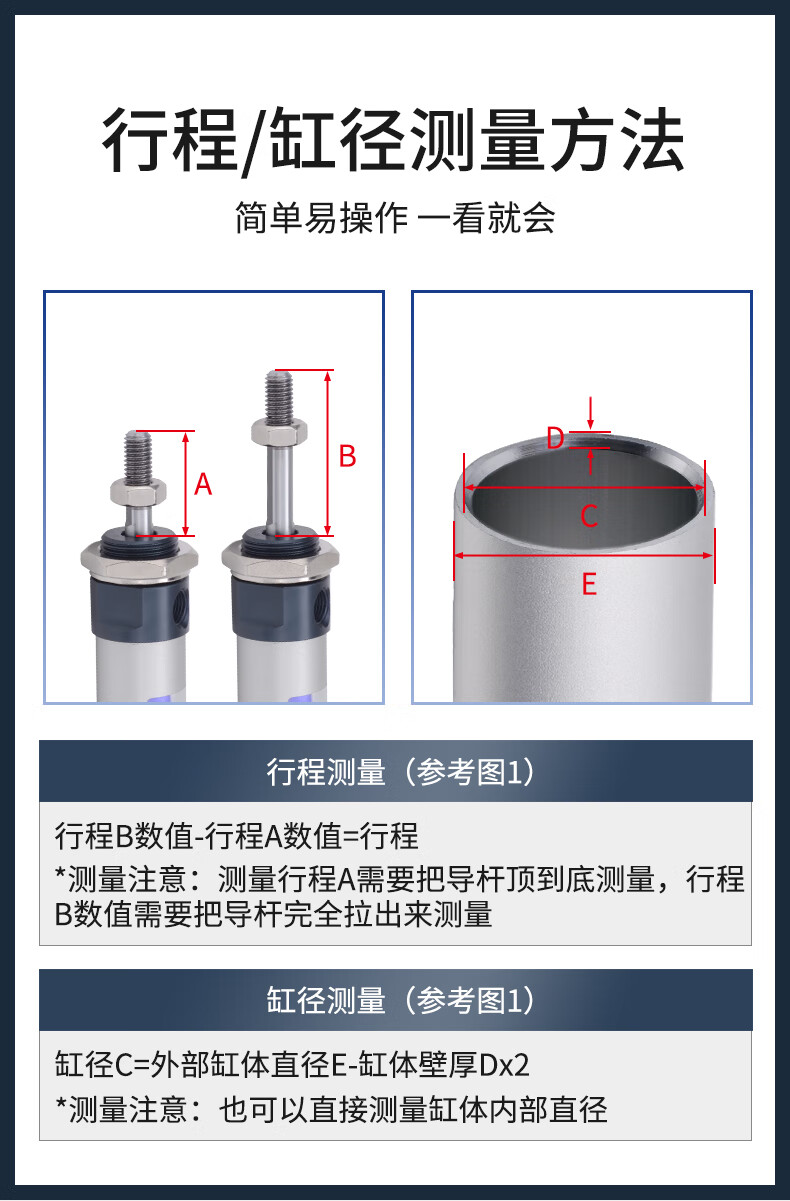 行程/缸径测量方法

简单易操作 一看就会

A

B

D

C

E

行程测量（参考图1）

行程B数值-行程A数值=行程

*测量注意：测量行程A需要把导杆顶到底测量，行程B数值需要把导杆完全拉出来测量

缸径测量（参考图1）

缸径C=外部缸体直径E-缸体壁厚Dx2

*测量注意：也可以直接测量缸体内部直径