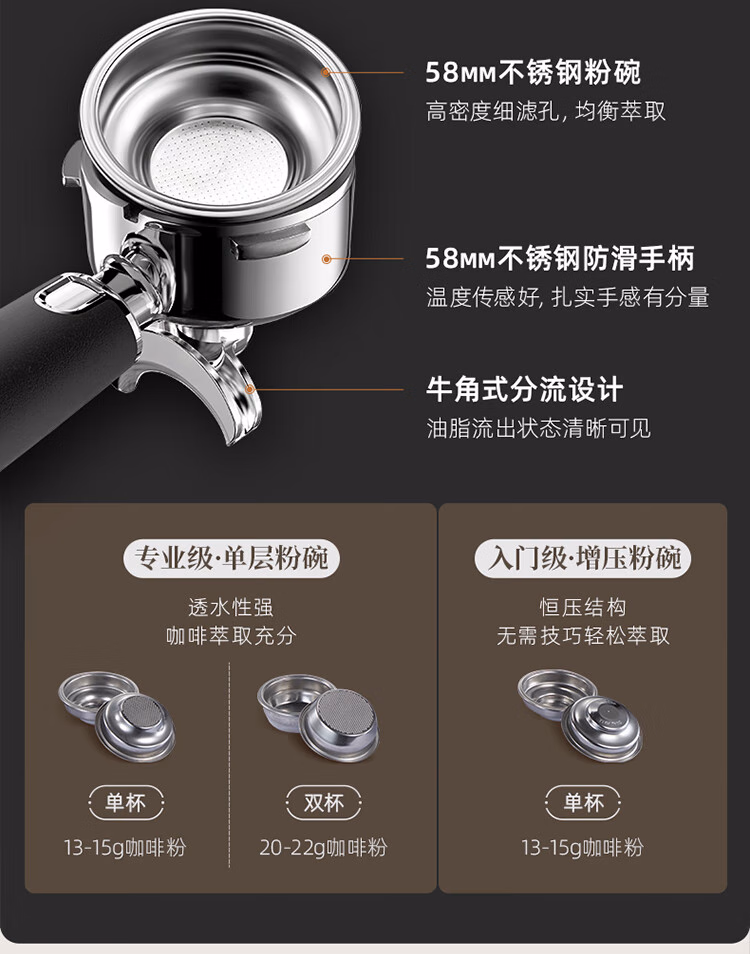 58MM不锈钢粉碗
高密度细滤孔，均衡萃取

58MM不锈钢防滑手柄
温度传感好，扎实手感有分量

牛角式分流设计
油脂流出状态清晰可见

专业级·单层粉碗
透水性强
咖啡萃取充分

单杯
13-15g咖啡粉

双杯
20-22g咖啡粉

入门级·增压粉碗
恒压结构
无需技巧轻松萃取

单杯
13-15g咖啡粉