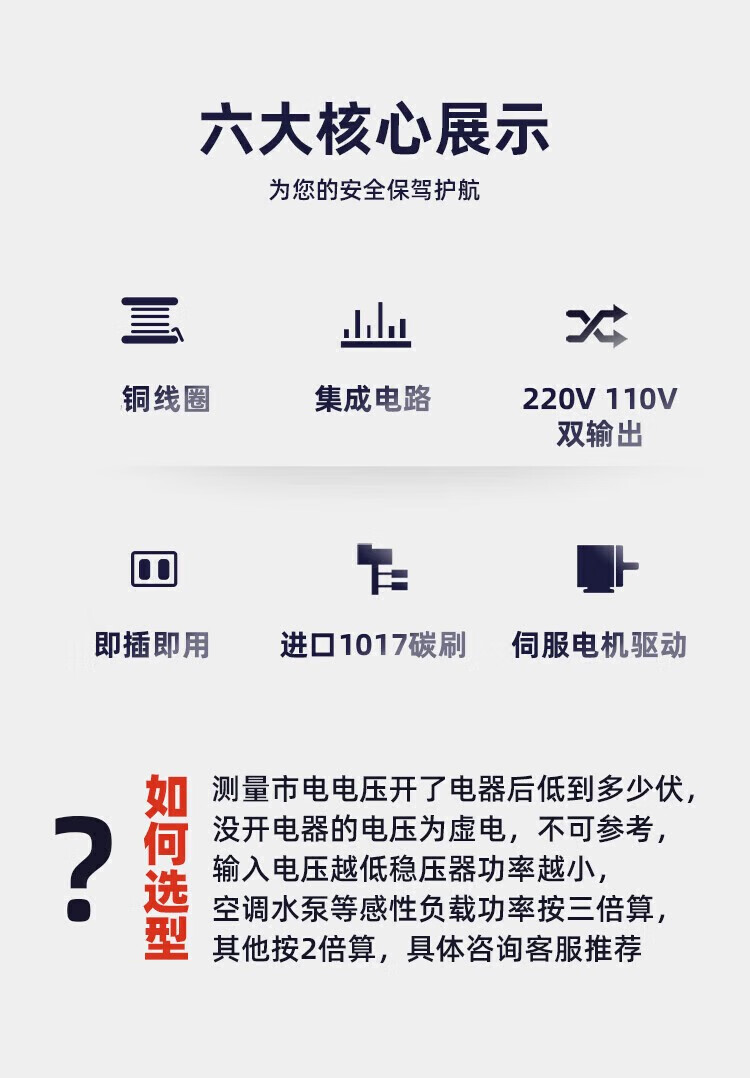 六大核心展示

为您的安全保驾护航

铜线圈

集成电路

220V 110V
双输出

即插即用

进口1017碳刷

伺服电机驱动

?

如何选型

测量市电电压开了电器后低到多少伏，
没开电器的电压为虚电，不可参考，
输入电压越低稳压器功率越小，
空调水泵等感性负载功率按三倍算，
其他按2倍算，具体咨询客服推荐